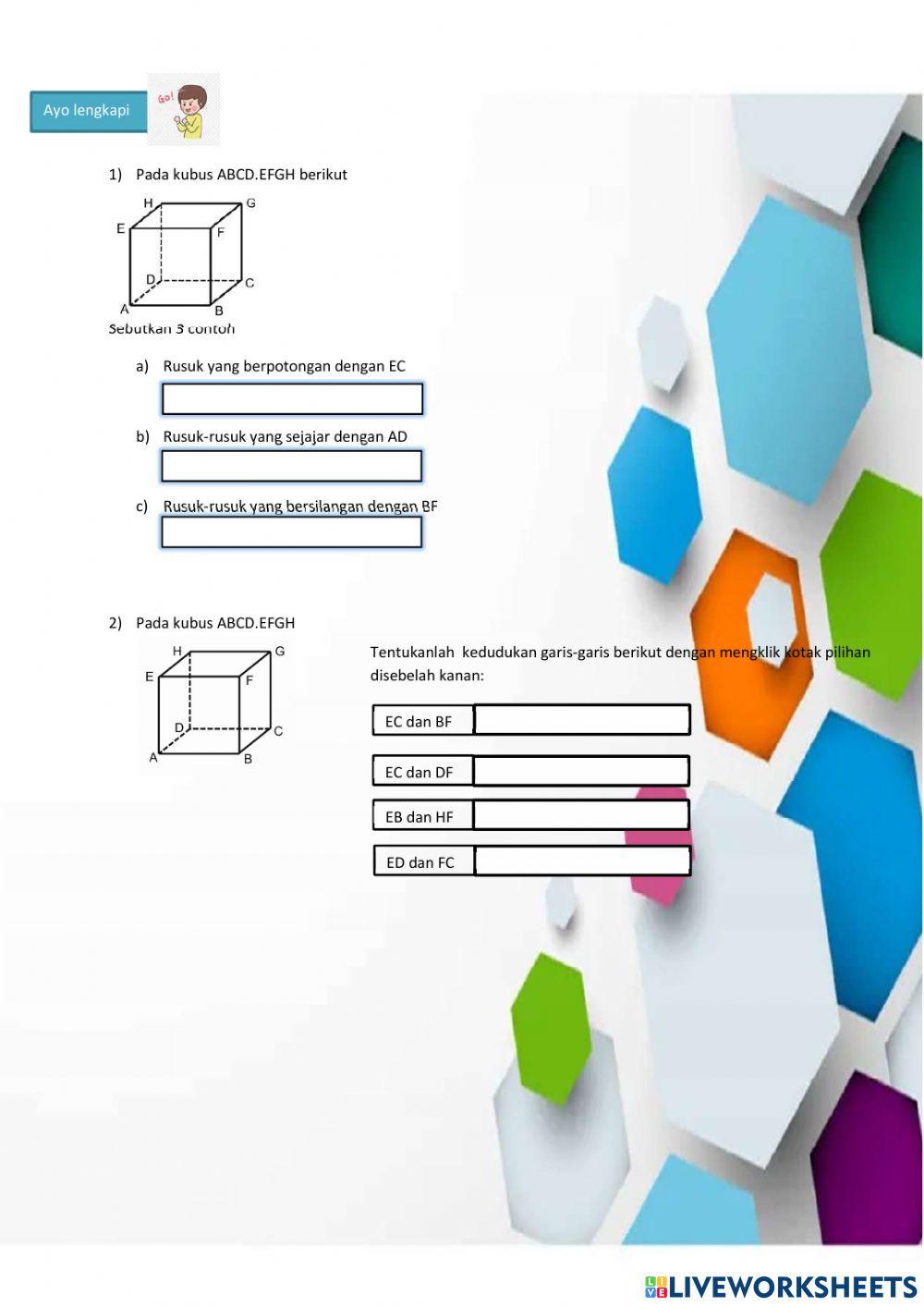 Ayo lengkapi

Go!

1) Pada kubus ABCD.EFGH berikut

H G E F D C A B

Sebutkan 3 contoh

a) Rusuk yang berpotongan dengan EC

b) Rusuk-rusuk yang sejajar dengan AD

c) Rusuk-rusuk yang bersilangan dengan BF

2) Pada kubus ABCD.EFGH

H G E F D C A B

Tentukanlah kedudukan garis-garis berikut dengan mengklik kotak pilihan disebelah kanan:

EC dan BF

EC dan DF

EB dan HF

ED dan FC

LIVEWORKSHEETS