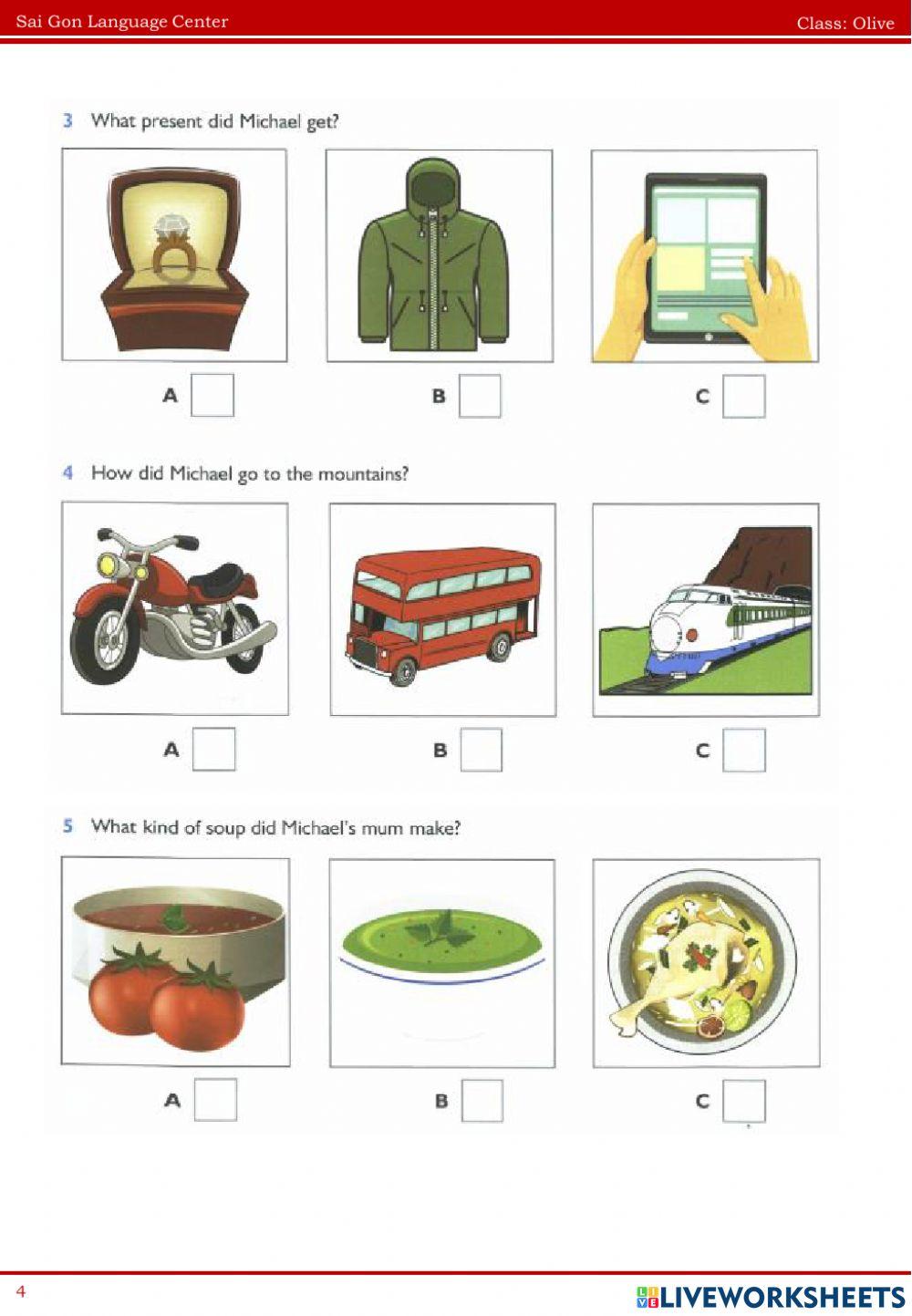 Sai Gon Language Center

Class: Olive

3 What present did Michael get?

A

B

C

4 How did Michael go to the mountains?

A

B

C

5 What kind of soup did Michael's mum make?

A

B

C

4

LIVEWORKSHEETS