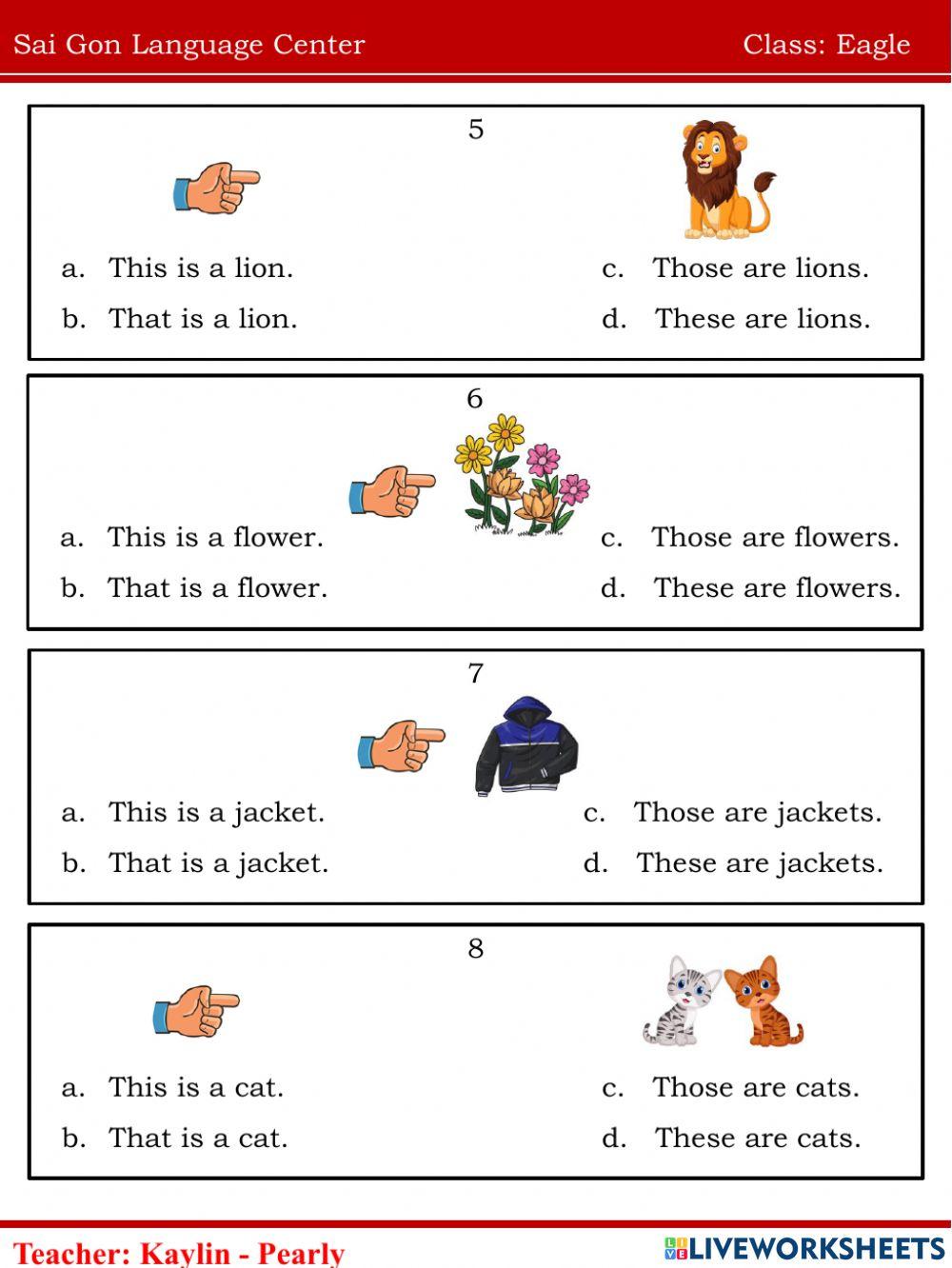 Sai Gon Language Center Class: Eagle

5

a. This is a lion.
b. That is a lion.
c. Those are lions.
d. These are lions.

6

a. This is a flower.
b. That is a flower.
c. Those are flowers.
d. These are flowers.

7

a. This is a jacket.
b. That is a jacket.
c. Those are jackets.
d. These are jackets.

8

a. This is a cat.
b. That is a cat.
c. Those are cats.
d. These are cats.

Teacher: Kaylin - Pearly

LIVEWORKSHEETS