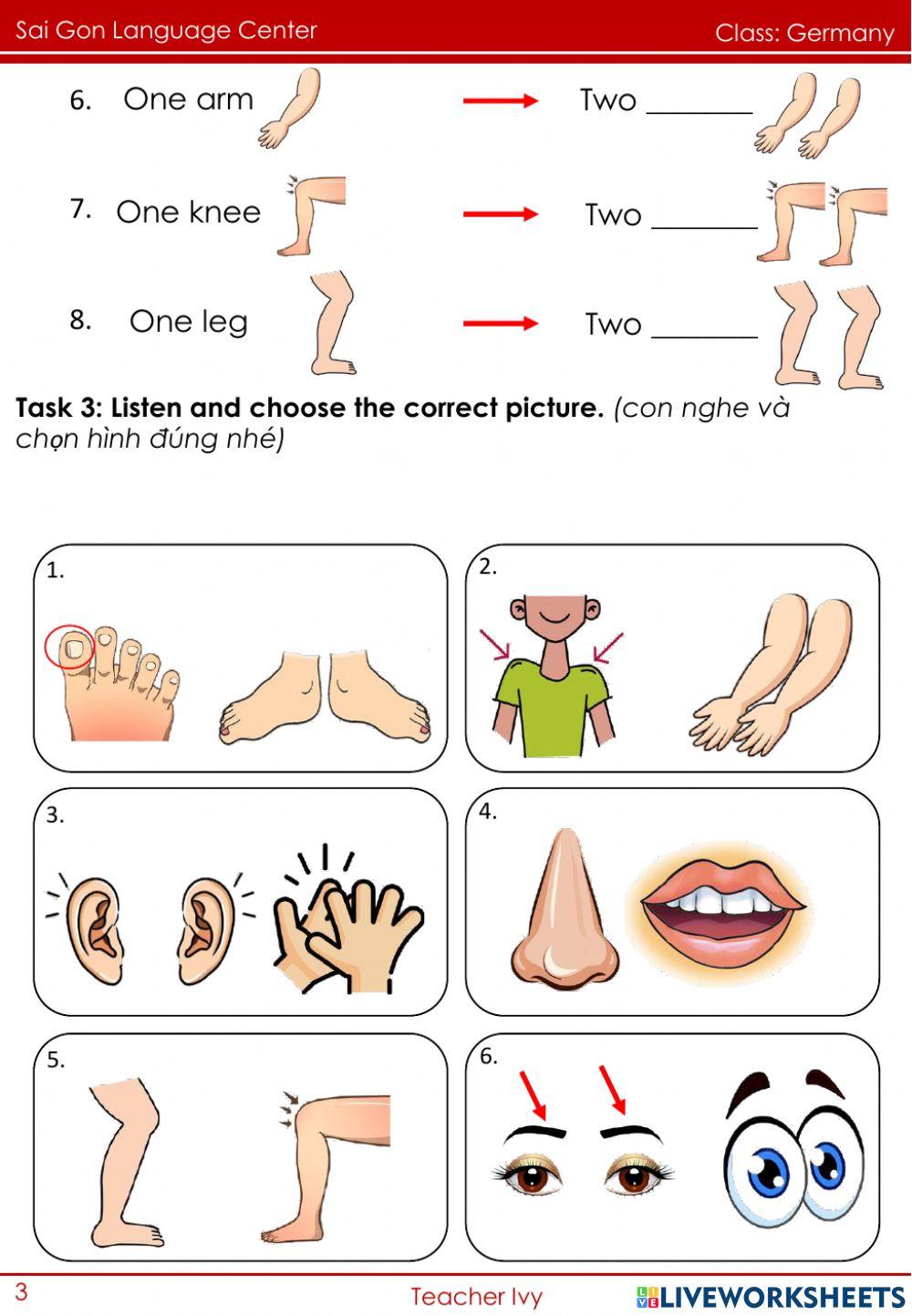 Sai Gon Language Center

Class: Germany

6. One arm → Two _______

7. One knee → Two _______

8. One leg → Two _______

**Task 3: Listen and choose the correct picture.** *(con nghe và chọn hình đúng nhé)*

1.

2.

3.

4.

5.

6.

3

Teacher Ivy

LIVEWORKSHEETS