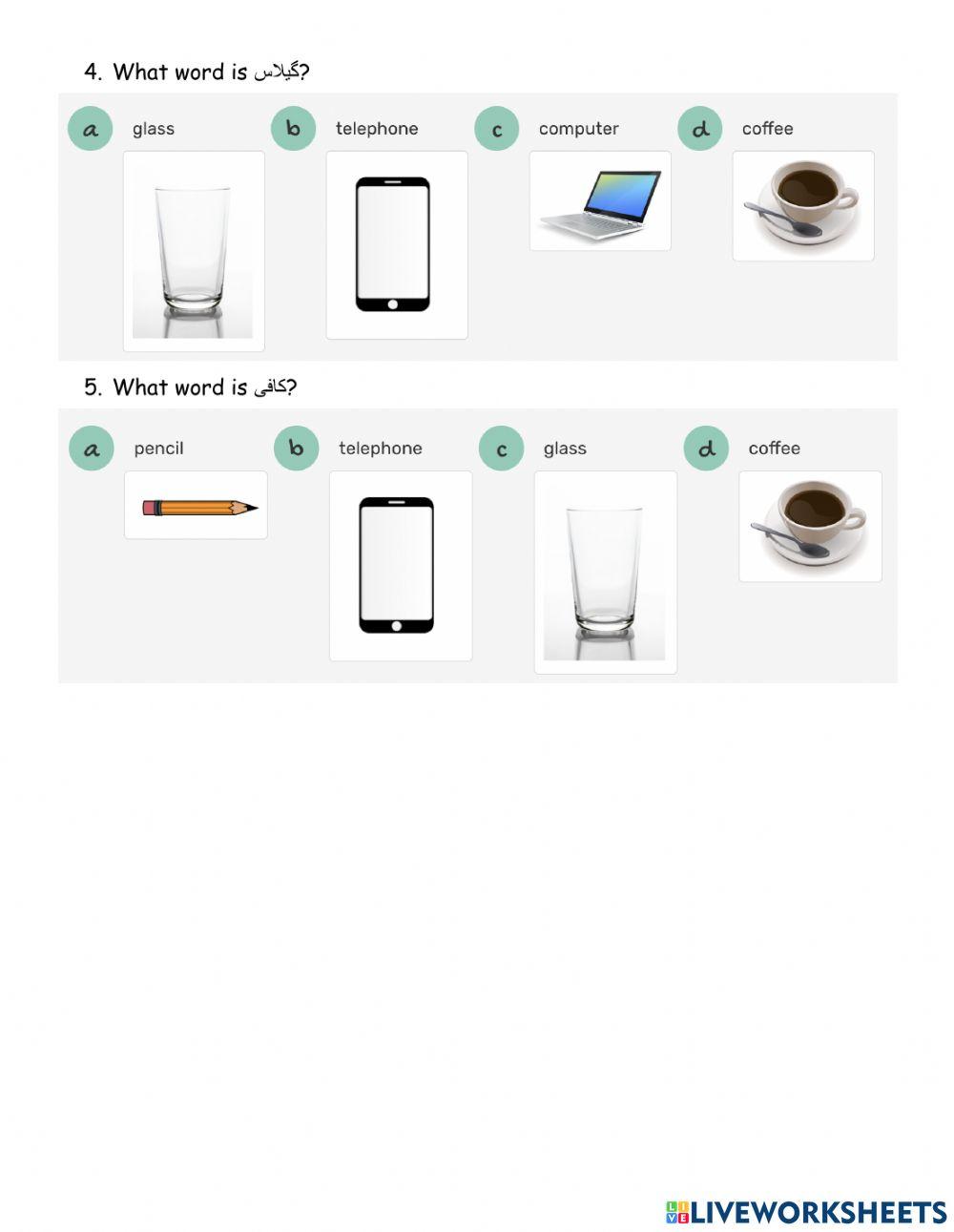 4. What word is گیلاس?

a glass
b telephone
c computer
d coffee

5. What word is کافی?

a pencil
b telephone
c glass
d coffee

LIVEWORKSHEETS