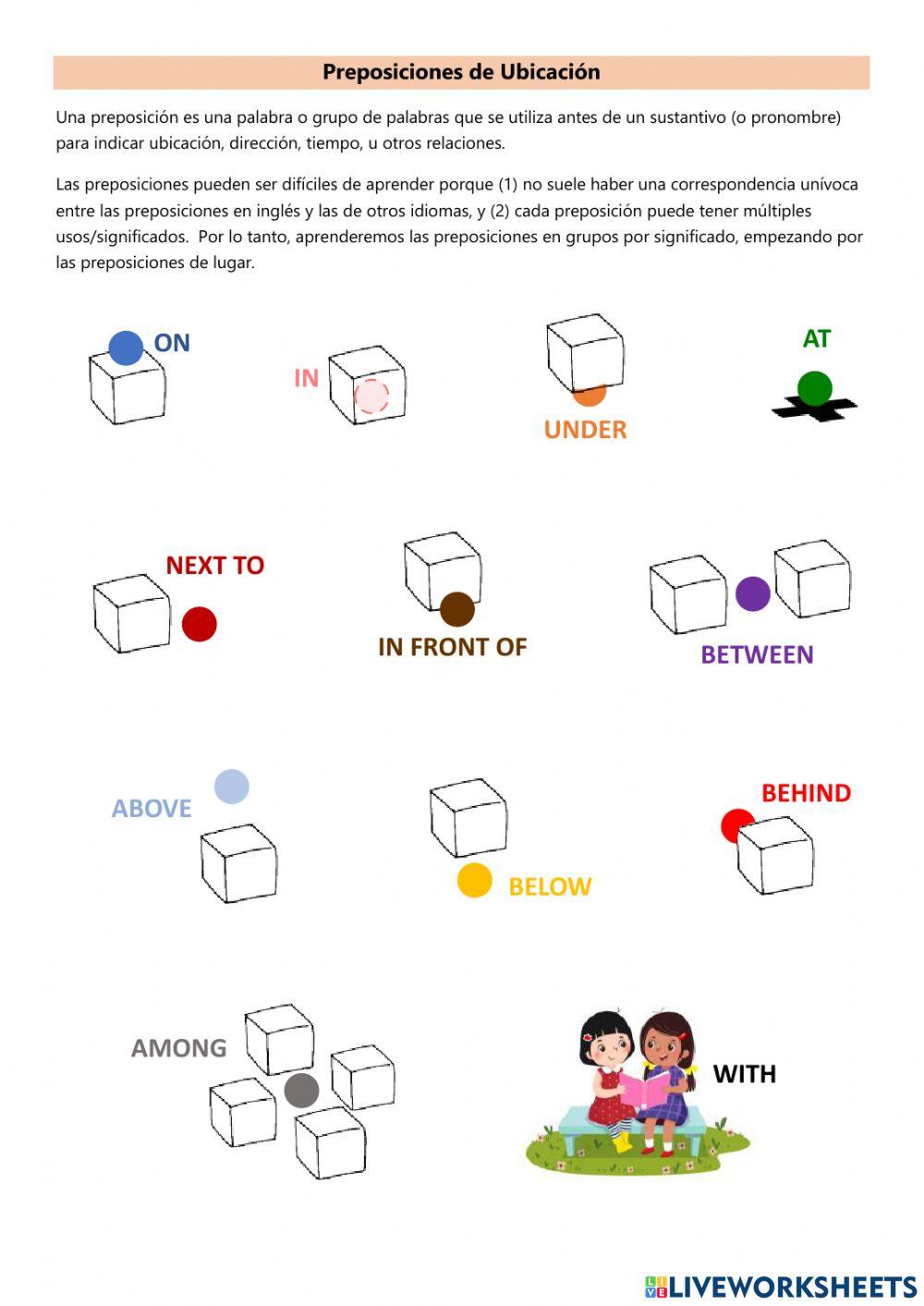 Preposiciones de Ubicación

Una preposición es una palabra o grupo de palabras que se utiliza antes de un sustantivo (o pronombre) para indicar ubicación, dirección, tiempo, u otros relaciones.

Las preposiciones pueden ser difíciles de aprender porque (1) no suele haber una correspondencia unívoca entre las preposiciones en inglés y las de otros idiomas, y (2) cada preposición puede tener múltiples usos/significados. Por lo tanto, aprenderemos las preposiciones en grupos por significado, empezando por las preposiciones de lugar.

ON

IN

UNDER

AT

NEXT TO

IN FRONT OF

BETWEEN

ABOVE

BELOW

BEHIND

AMONG

WITH

LIVEWORKSHEETS