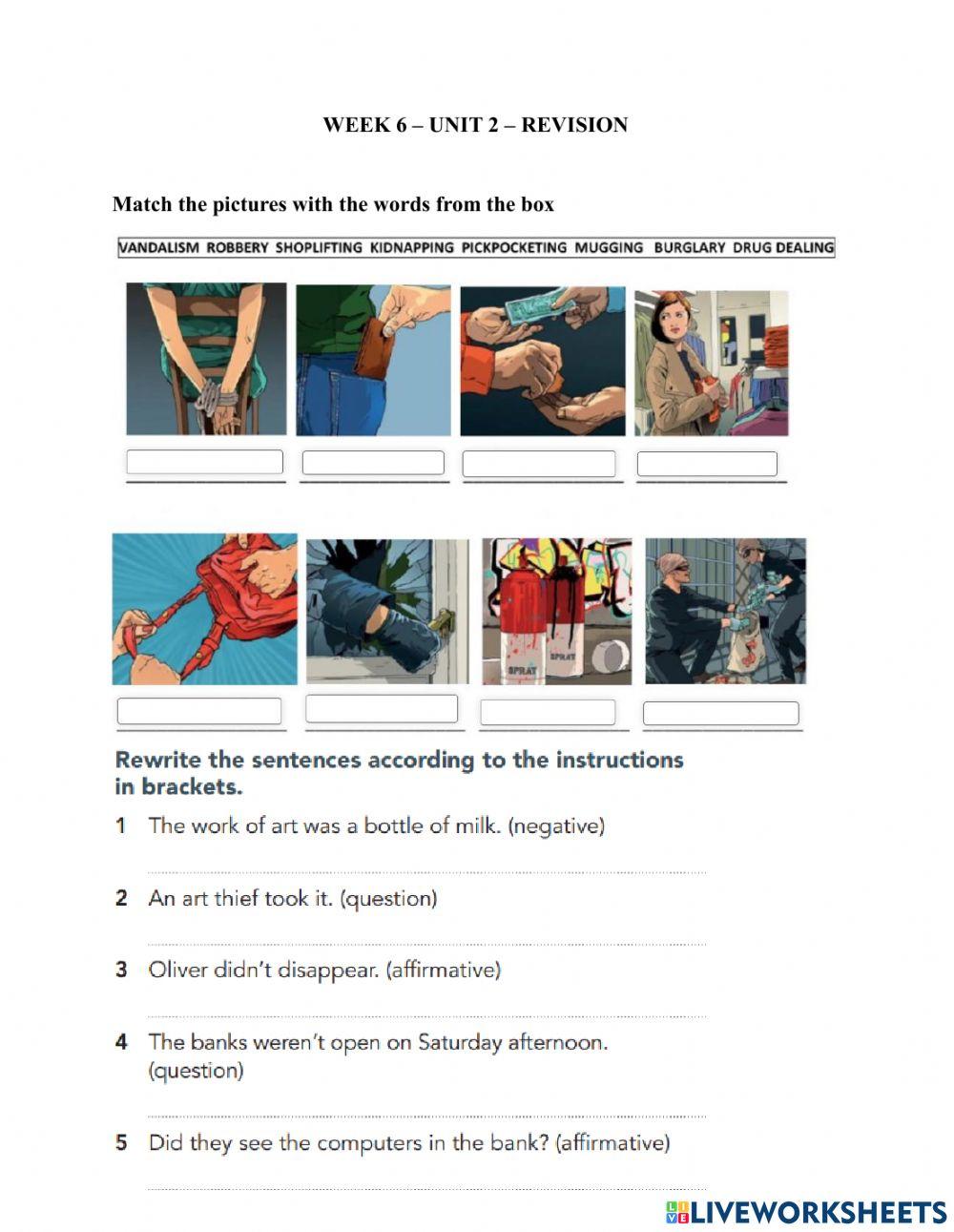 WEEK 6 – UNIT 2 – REVISION

Match the pictures with the words from the box

VANDALISM ROBBERY SHOPLIFTING KIDNAPPING PICKPOCKETING MUGGING BURGLARY DRUG DEALING

SPRAY

SPRAY

Rewrite the sentences according to the instructions in brackets.

1 The work of art was a bottle of milk. (negative)

2 An art thief took it. (question)

3 Oliver didn't disappear. (affirmative)

4 The banks weren't open on Saturday afternoon. (question)

5 Did they see the computers in the bank? (affirmative)

LIVEWORKSHEETS