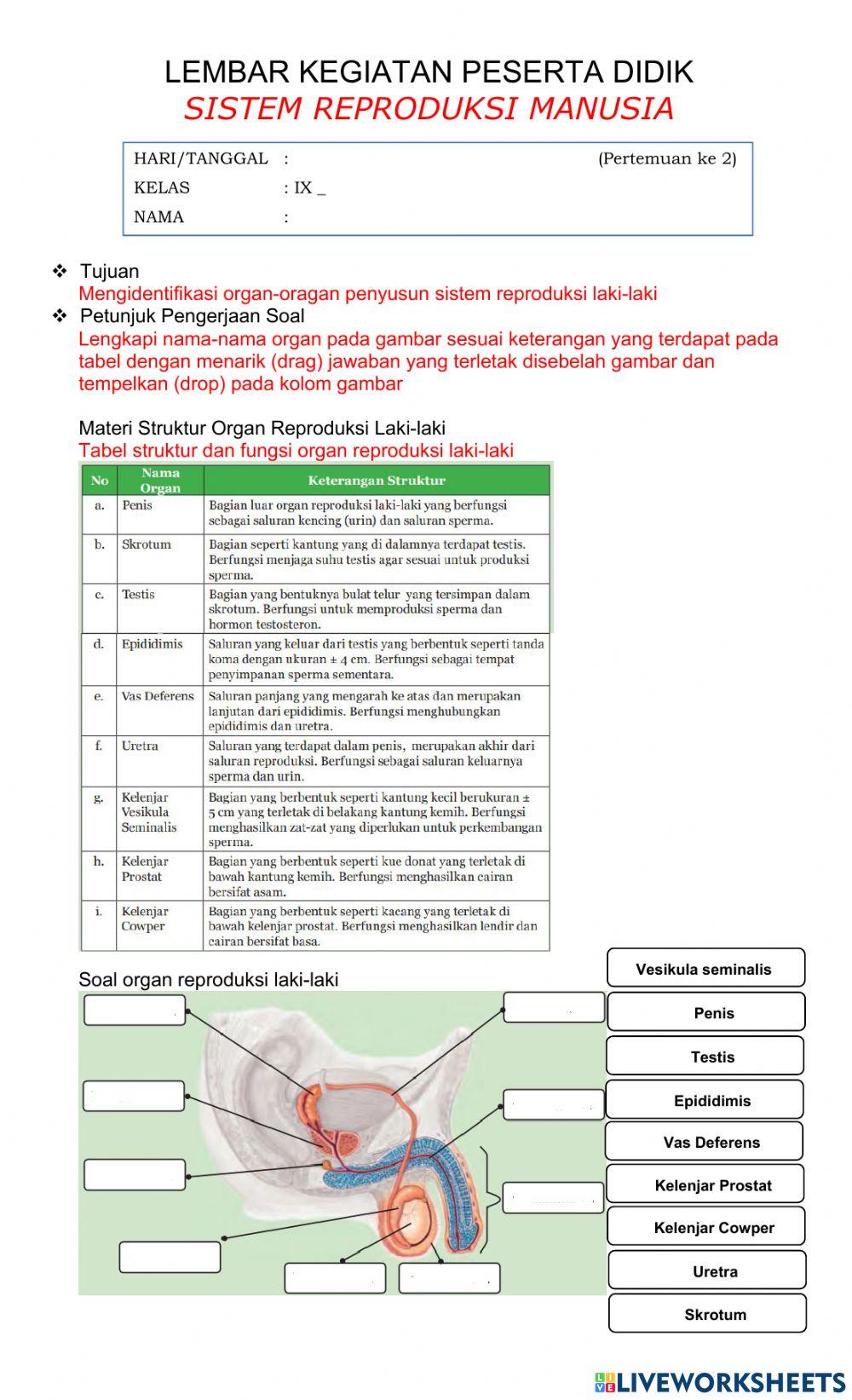 LEMBAR KEGIATAN PESERTA DIDIK
SISTEM REPRODUKSI MANUSIA

HARI/TANGGAL : (Pertemuan ke 2)
KELAS : IX _
NAMA :

❖ Tujuan
Mengidentifikasi organ-oragan penyusun sistem reproduksi laki-laki
❖ Petunjuk Pengerjaan Soal
Lengkapi nama-nama organ pada gambar sesuai keterangan yang terdapat pada tabel dengan menarik (drag) jawaban yang terletak disebelah gambar dan tempelkan (drop) pada kolom gambar

Materi Struktur Organ Reproduksi Laki-laki
Tabel struktur dan fungsi organ reproduksi laki-laki

| No | Nama Organ | Keterangan Struktur |
|---|---|---|
| a. | Penis | Bagian luar organ reproduksi laki-laki yang berfungsi sebagai saluran kencing (urin) dan saluran sperma. |
| b. | Skrotum | Bagian seperti kantung yang di dalamnya terdapat testis. Berfungsi menjaga suhu testis agar sesuai untuk produksi sperma. |
| c. | Testis | Bagian yang bentuknya bulat telur yang tersimpan dalam skrotum. Berfungsi untuk memproduksi sperma dan hormon testosteron. |
| d. | Epididimis | Saluran yang keluar dari testis yang berbentuk seperti tanda koma dengan ukuran ± 4 cm. Berfungsi sebagai tempat penyimpanan sperma sementara. |
| e. | Vas Deferens | Saluran panjang yang mengarah ke atas dan merupakan lanjutan dari epididimis. Berfungsi menghubungkan epididimis dan uretra. |
| f. | Uretra | Saluran yang terdapat dalam penis, merupakan akhir dari saluran reproduksi. Berfungsi sebagai saluran keluarnya sperma dan urin. |
| g. | Kelenjar Vesikula Seminalis | Bagian yang berbentuk seperti kantung kecil berukuran ± 5 cm yang terletak di belakang kantung kemih. Berfungsi menghasilkan zat-zat yang diperlukan untuk perkembangan sperma. |
| h. | Kelenjar Prostat | Bagian yang berbentuk seperti kue donat yang terletak di bawah kantung kemih. Berfungsi menghasilkan cairan bersifat asam. |
| i. | Kelenjar Cowper | Bagian yang berbentuk seperti kacang yang terletak di bawah kelenjar prostat. Berfungsi menghasilkan lendir dan cairan bersifat basa. |

Soal organ reproduksi laki-laki

Vesikula seminalis
Penis
Testis
Epididimis
Vas Deferens
Kelenjar Prostat
Kelenjar Cowper
Uretra
Skrotum

LIVEWORKSHEETS