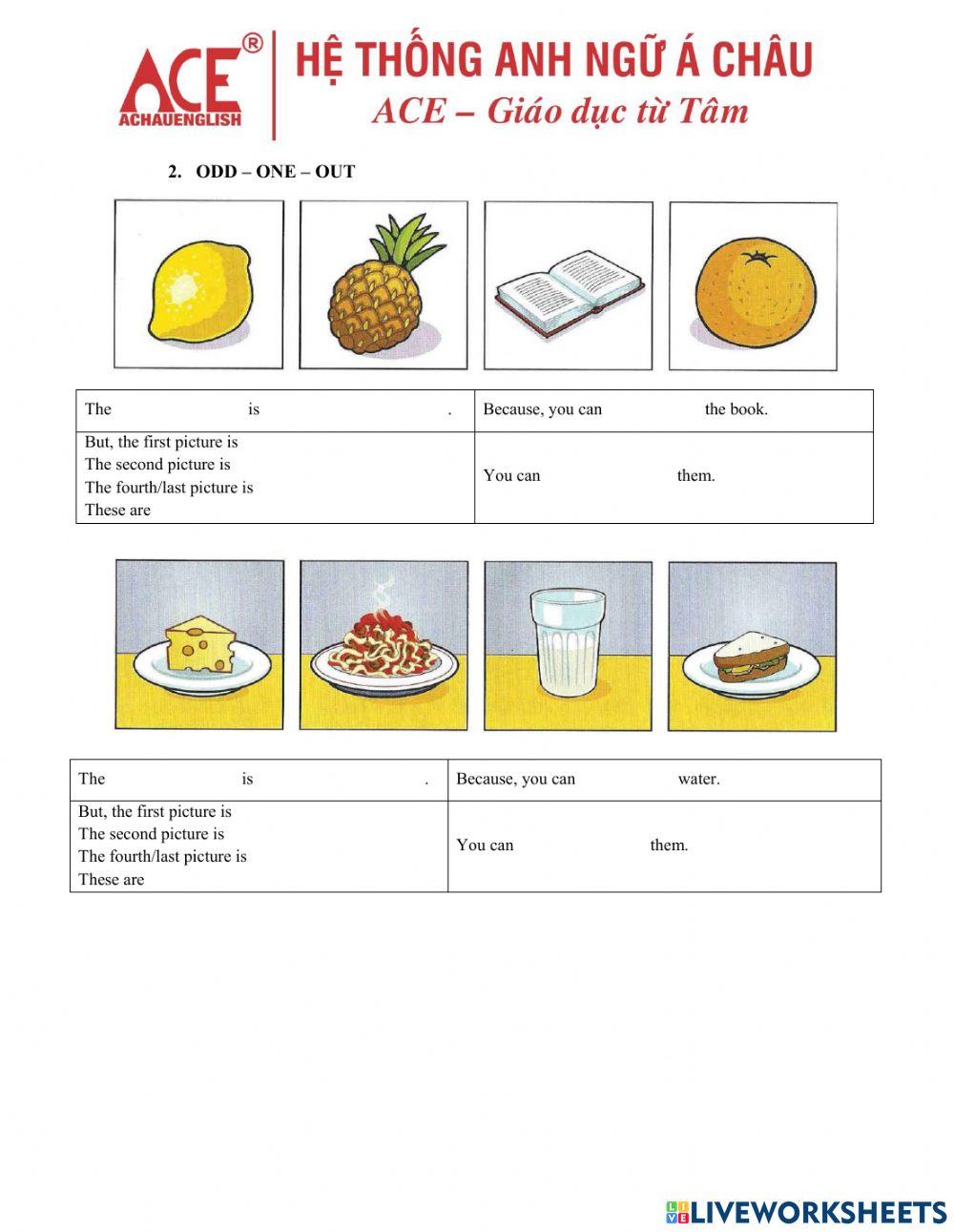 ACE®
ACHAUENGLISH
HỆ THỐNG ANH NGỮ Á CHÂU
ACE – Giáo dục từ Tâm

2. ODD – ONE – OUT

| The is . | Because, you can the book. |
|---|---|
| But, the first picture is The second picture is The fourth/last picture is These are | You can them. |

| The is . | Because, you can water. |
|---|---|
| But, the first picture is The second picture is The fourth/last picture is These are | You can them. |

LIVEWORKSHEETS