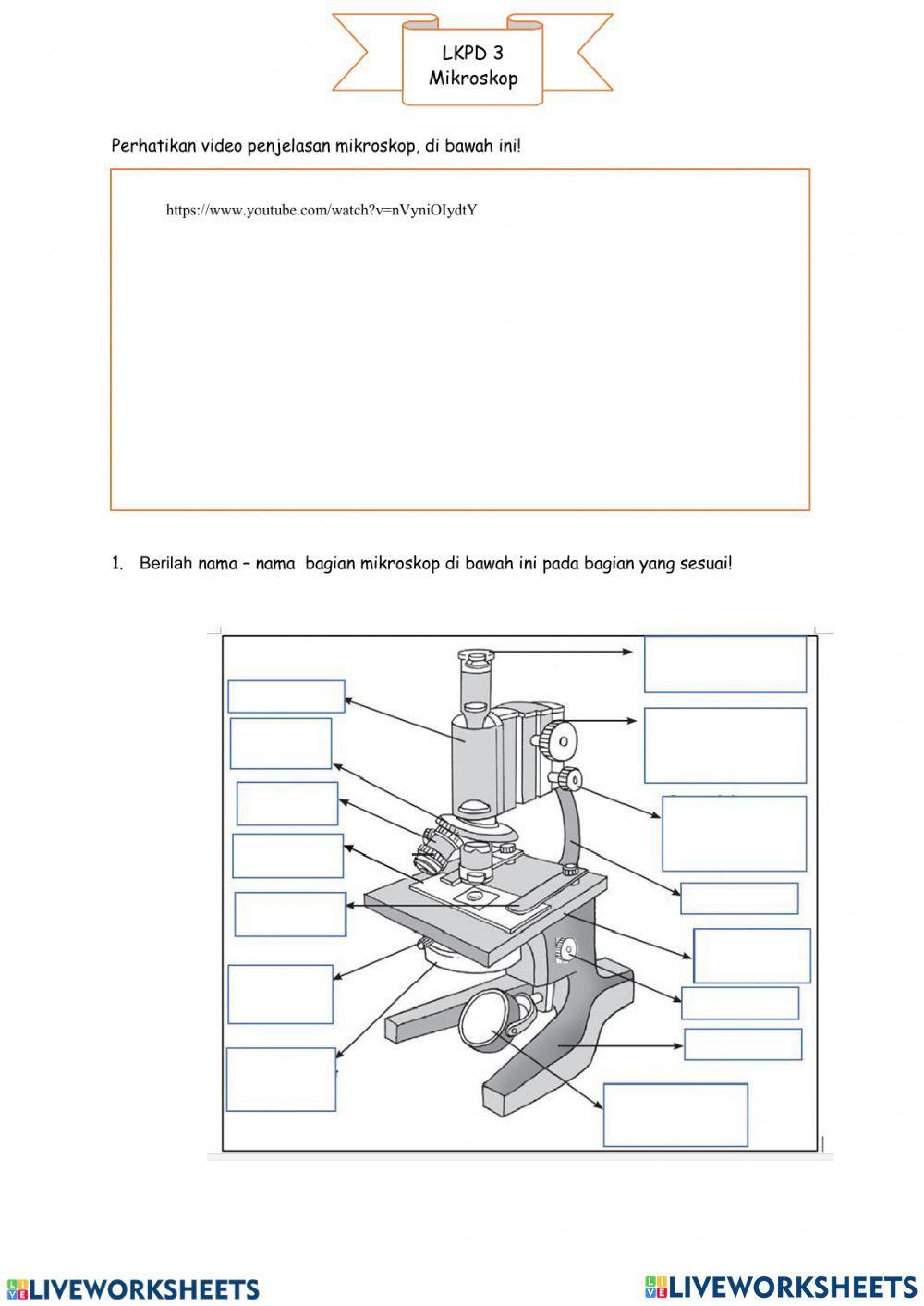 LKPD 3
Mikroskop

Perhatikan video penjelasan mikroskop, di bawah ini!

https://www.youtube.com/watch?v=nVyniOIydtY

1. Berilah nama – nama bagian mikroskop di bawah ini pada bagian yang sesuai!

LIVEWORKSHEETS LIVEWORKSHEETS