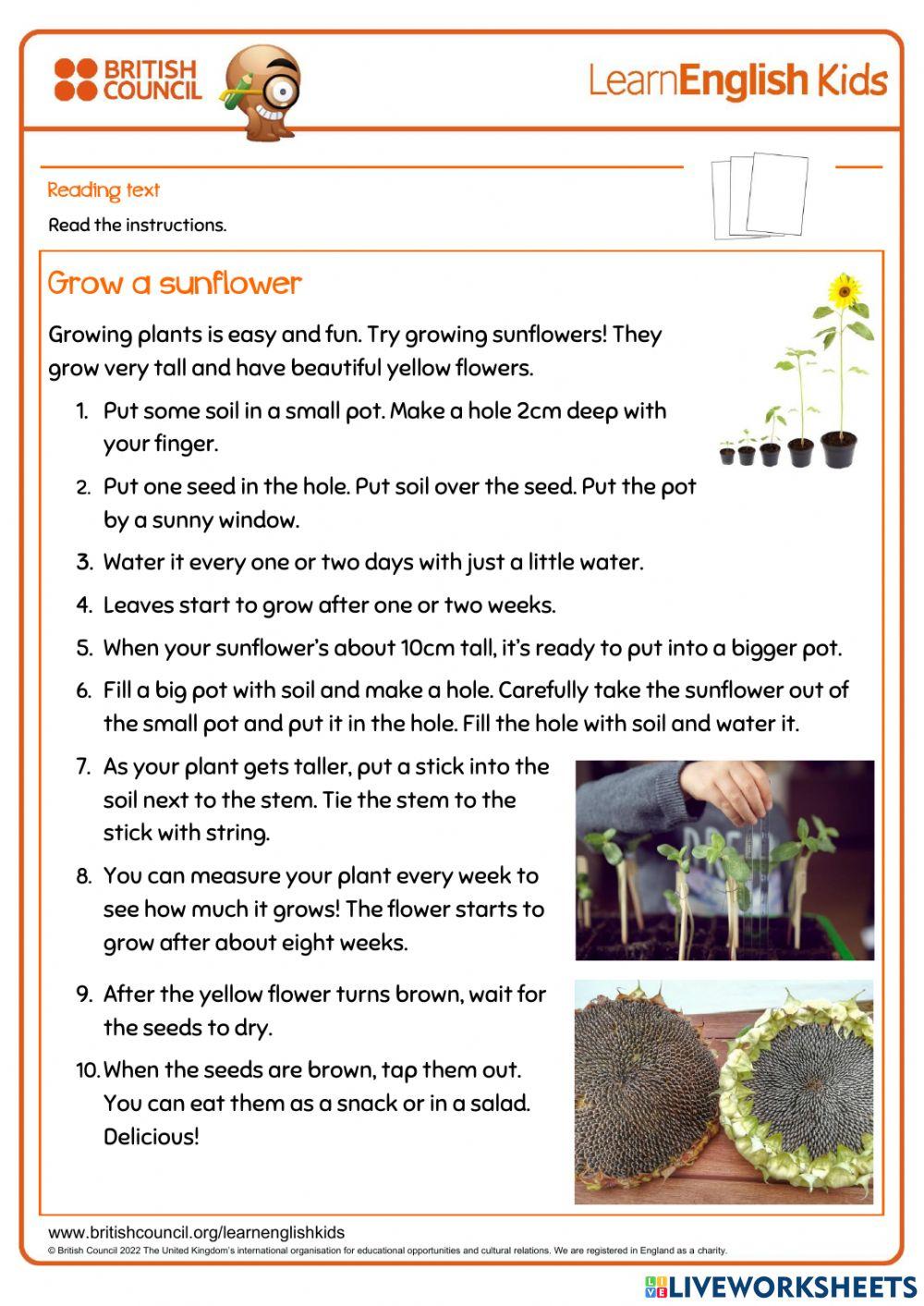 BRITISH COUNCIL

LearnEnglish Kids

Reading text

Read the instructions.

Grow a sunflower

Growing plants is easy and fun. Try growing sunflowers! They grow very tall and have beautiful yellow flowers.

1. Put some soil in a small pot. Make a hole 2cm deep with your finger.
2. Put one seed in the hole. Put soil over the seed. Put the pot by a sunny window.
3. Water it every one or two days with just a little water.
4. Leaves start to grow after one or two weeks.
5. When your sunflower's about 10cm tall, it's ready to put into a bigger pot.
6. Fill a big pot with soil and make a hole. Carefully take the sunflower out of the small pot and put it in the hole. Fill the hole with soil and water it.
7. As your plant gets taller, put a stick into the soil next to the stem. Tie the stem to the stick with string.
8. You can measure your plant every week to see how much it grows! The flower starts to grow after about eight weeks.
9. After the yellow flower turns brown, wait for the seeds to dry.
10. When the seeds are brown, tap them out. You can eat them as a snack or in a salad. Delicious!

www.britishcouncil.org/learnenglishkids

© British Council 2022 The United Kingdom's international organisation for educational opportunities and cultural relations. We are registered in England as a charity.

LIVEWORKSHEETS