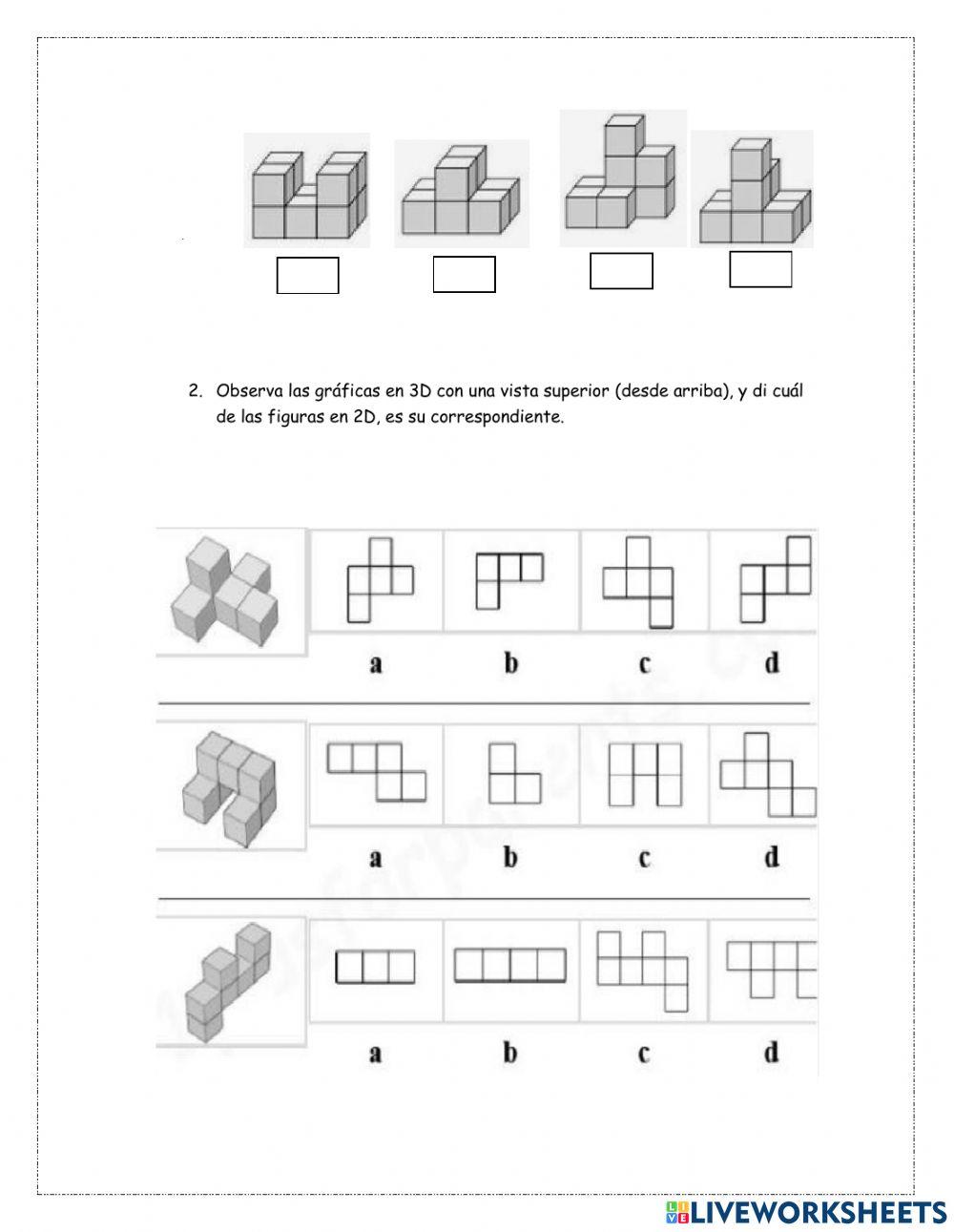 2. Observa las gráficas en 3D con una vista superior (desde arriba), y di cuál de las figuras en 2D, es su correspondiente.

a b c d

a b c d

a b c d

LIVEWORKSHEETS