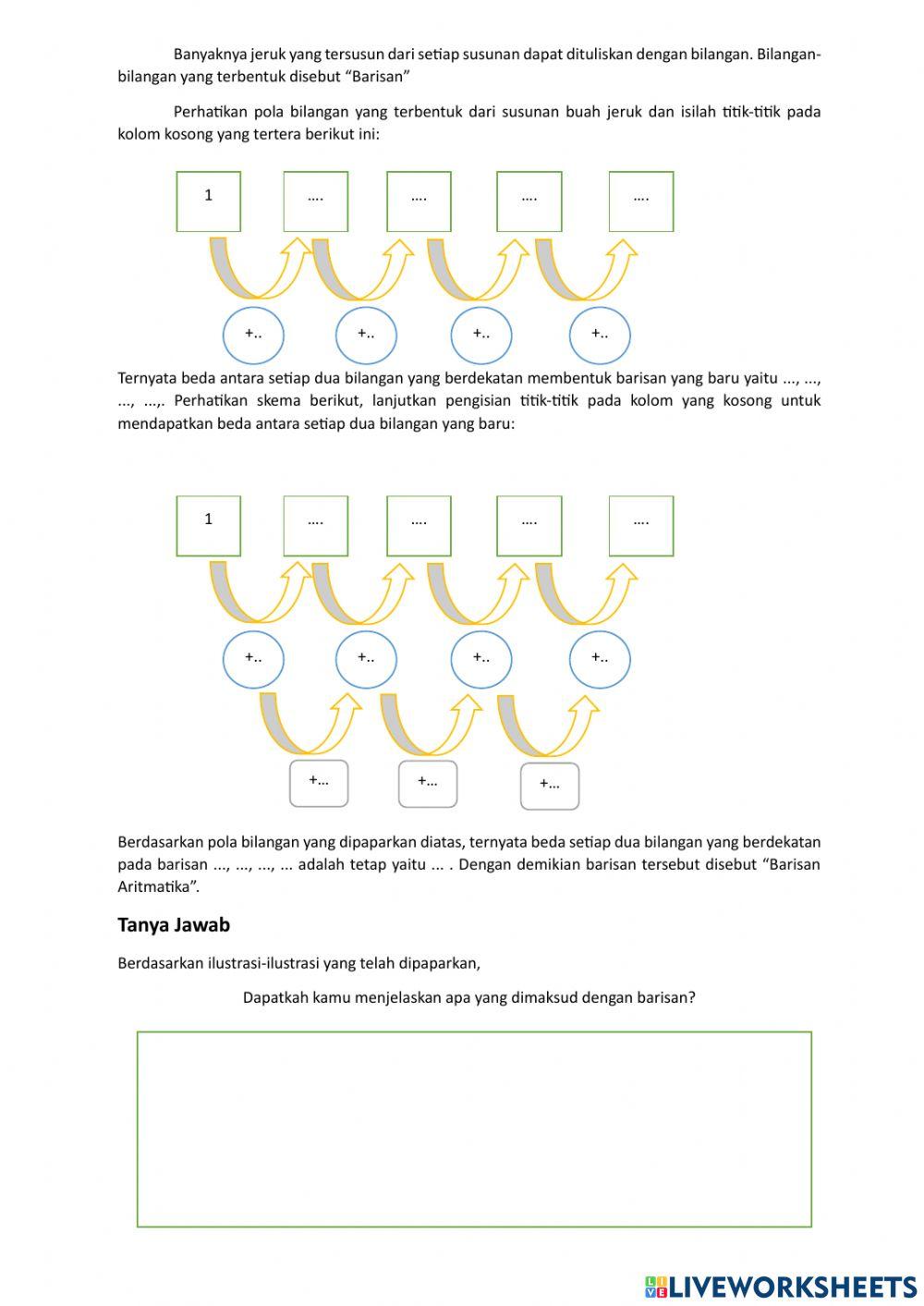 Banyaknya jeruk yang tersusun dari setiap susunan dapat dituliskan dengan bilangan. Bilangan-bilangan yang terbentuk disebut “Barisan”

Perhatikan pola bilangan yang terbentuk dari susunan buah jeruk dan isilah titik-titik pada kolom kosong yang tertera berikut ini:

1 .... .... .... ....

+.. +.. +.. +..

Ternyata beda antara setiap dua bilangan yang berdekatan membentuk barisan yang baru yaitu ..., ..., ..., ...,. Perhatikan skema berikut, lanjutkan pengisian titik-titik pada kolom yang kosong untuk mendapatkan beda antara setiap dua bilangan yang baru:

1 .... .... .... ....

+.. +.. +.. +..

+... +... +...

Berdasarkan pola bilangan yang dipaparkan diatas, ternyata beda setiap dua bilangan yang berdekatan pada barisan ..., ..., ..., ... adalah tetap yaitu ... . Dengan demikian barisan tersebut disebut “Barisan Aritmatika”.

Tanya Jawab

Berdasarkan ilustrasi-ilustrasi yang telah dipaparkan,

Dapatkah kamu menjelaskan apa yang dimaksud dengan barisan?

LIVEWORKSHEETS