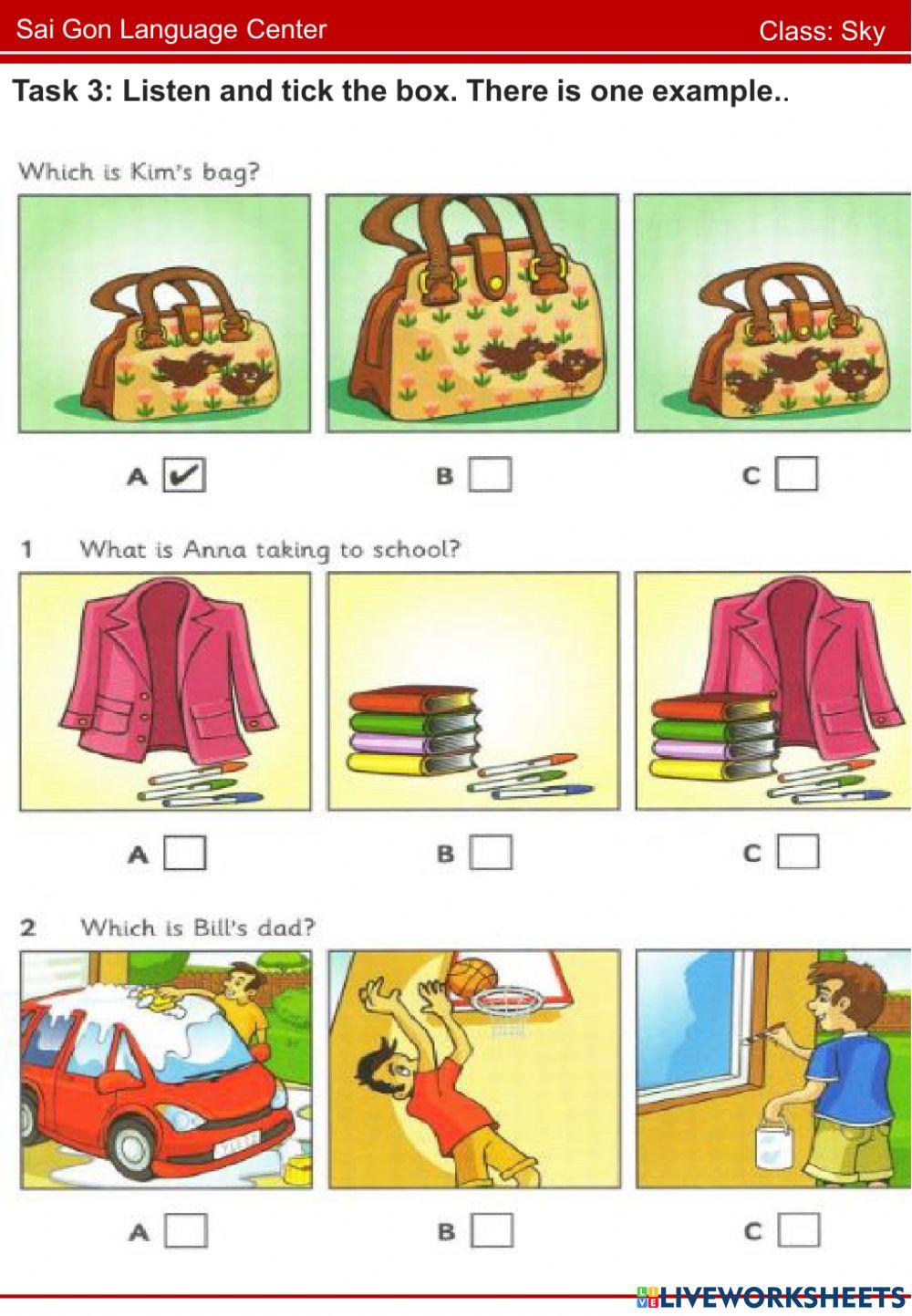 Sai Gon Language Center

Class: Sky

Task 3: Listen and tick the box. There is one example..

Which is Kim's bag?

A ✔ B C

1 What is Anna taking to school?

A B C

2 Which is Bill's dad?

A B C

LIVEWORKSHEETS