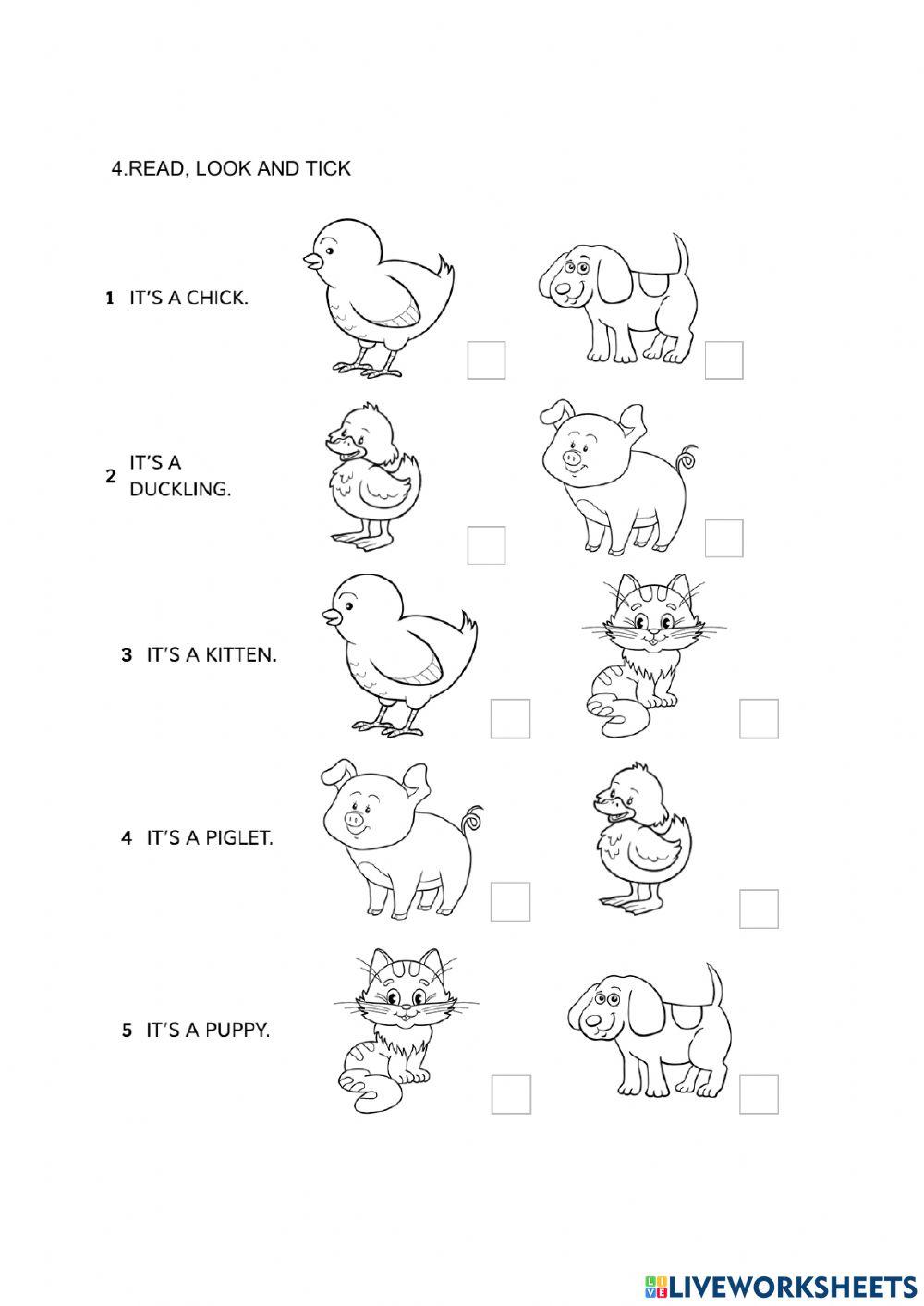 4.READ, LOOK AND TICK

1 IT'S A CHICK.

2 IT'S A DUCKLING.

3 IT'S A KITTEN.

4 IT'S A PIGLET.

5 IT'S A PUPPY.

LIVEWORKSHEETS