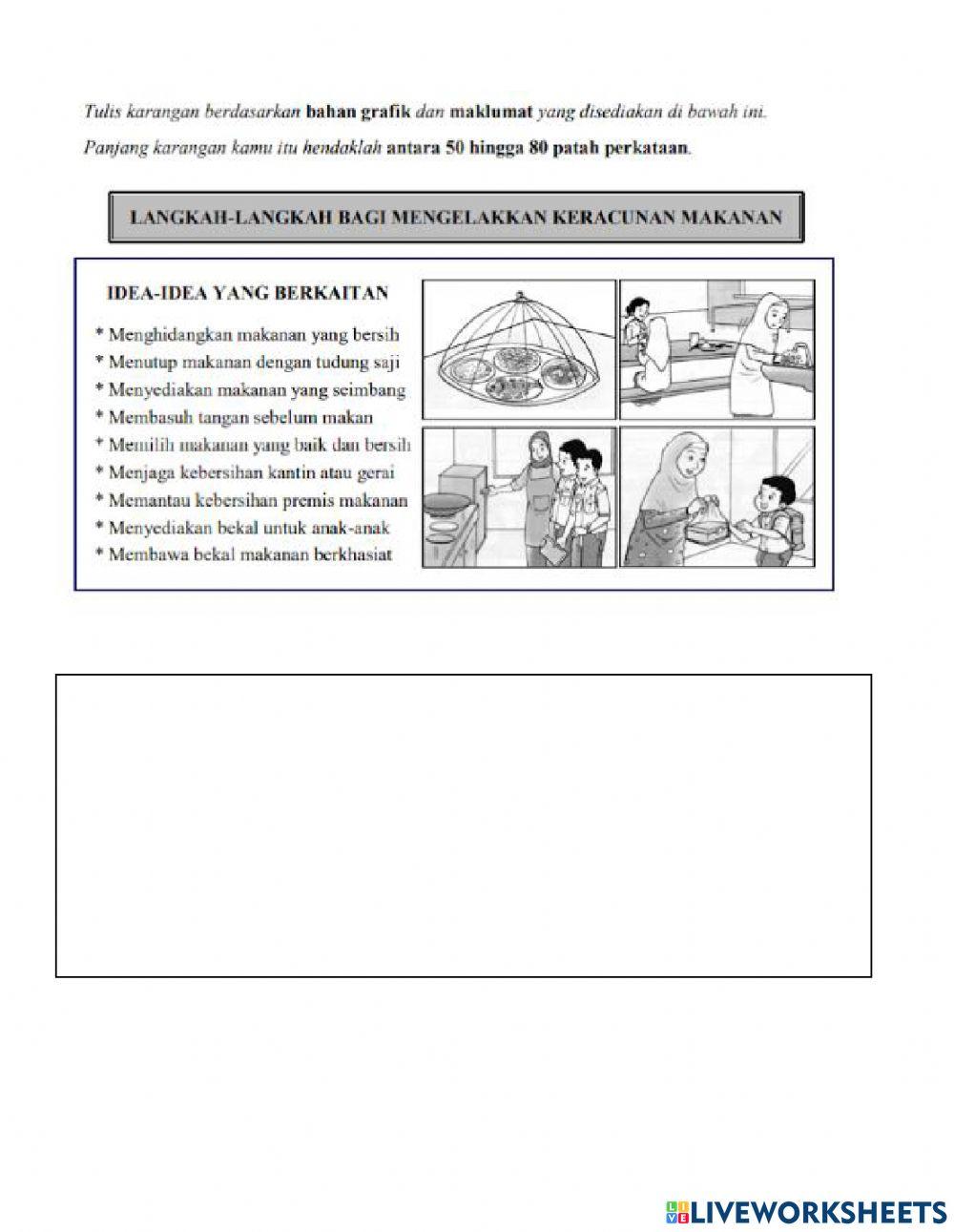 Tulis karangan berdasarkan bahan grafik dan maklumat yang disediakan di bawah ini.

Panjang karangan kamu itu hendaklah antara 50 hingga 80 patah perkataan.

LANGKAH-LANGKAH BAGI MENGELAKKAN KERACUNAN MAKANAN

IDEA-IDEA YANG BERKAITAN

* Menghidangkan makanan yang bersih
* Menutup makanan dengan tudung saji
* Menyediakan makanan yang seimbang
* Membasuh tangan sebelum makan
* Memilih makanan yang baik dan bersih
* Menjaga kebersihan kantin atau gerai
* Memantau kebersihan premis makanan
* Menyediakan bekal untuk anak-anak
* Membawa bekal makanan berkhasiat

LIVEWORKSHEETS