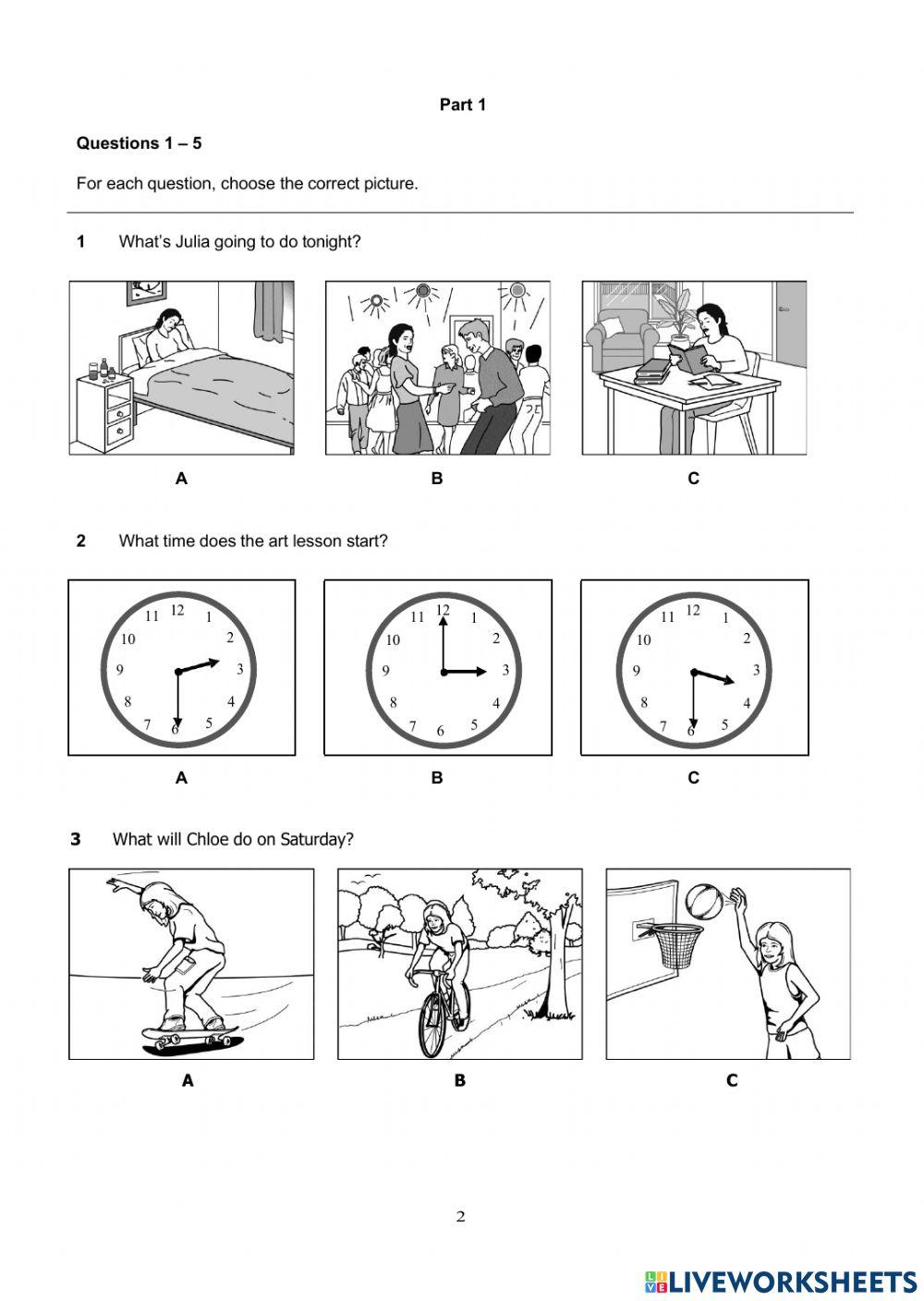 Part 1

Questions 1 – 5

For each question, choose the correct picture.

1 What's Julia going to do tonight?

A B C

2 What time does the art lesson start?

12 1 2 3 4 5 6 7 8 9 10 11

12 1 2 3 4 5 6 7 8 9 10 11

12 1 2 3 4 5 6 7 8 9 10 11

A B C

3 What will Chloe do on Saturday?

A B C

2

LIVEWORKSHEETS