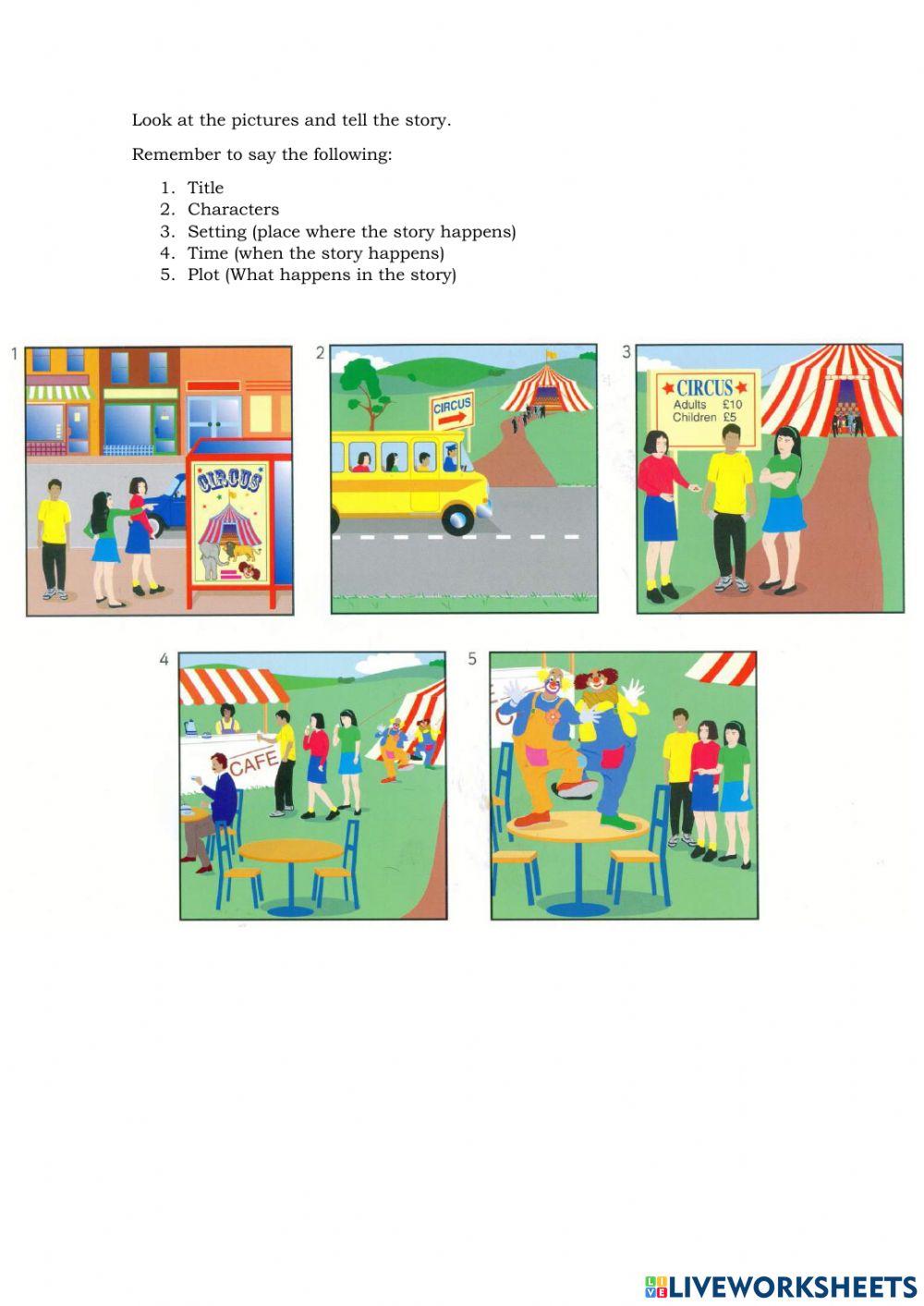 Look at the pictures and tell the story.

Remember to say the following:

1. Title
2. Characters
3. Setting (place where the story happens)
4. Time (when the story happens)
5. Plot (What happens in the story)

1

CIRCUS

2

CIRCUS

3

CIRCUS
Adults £10
Children £5

4

CAFE

5

LIVEWORKSHEETS