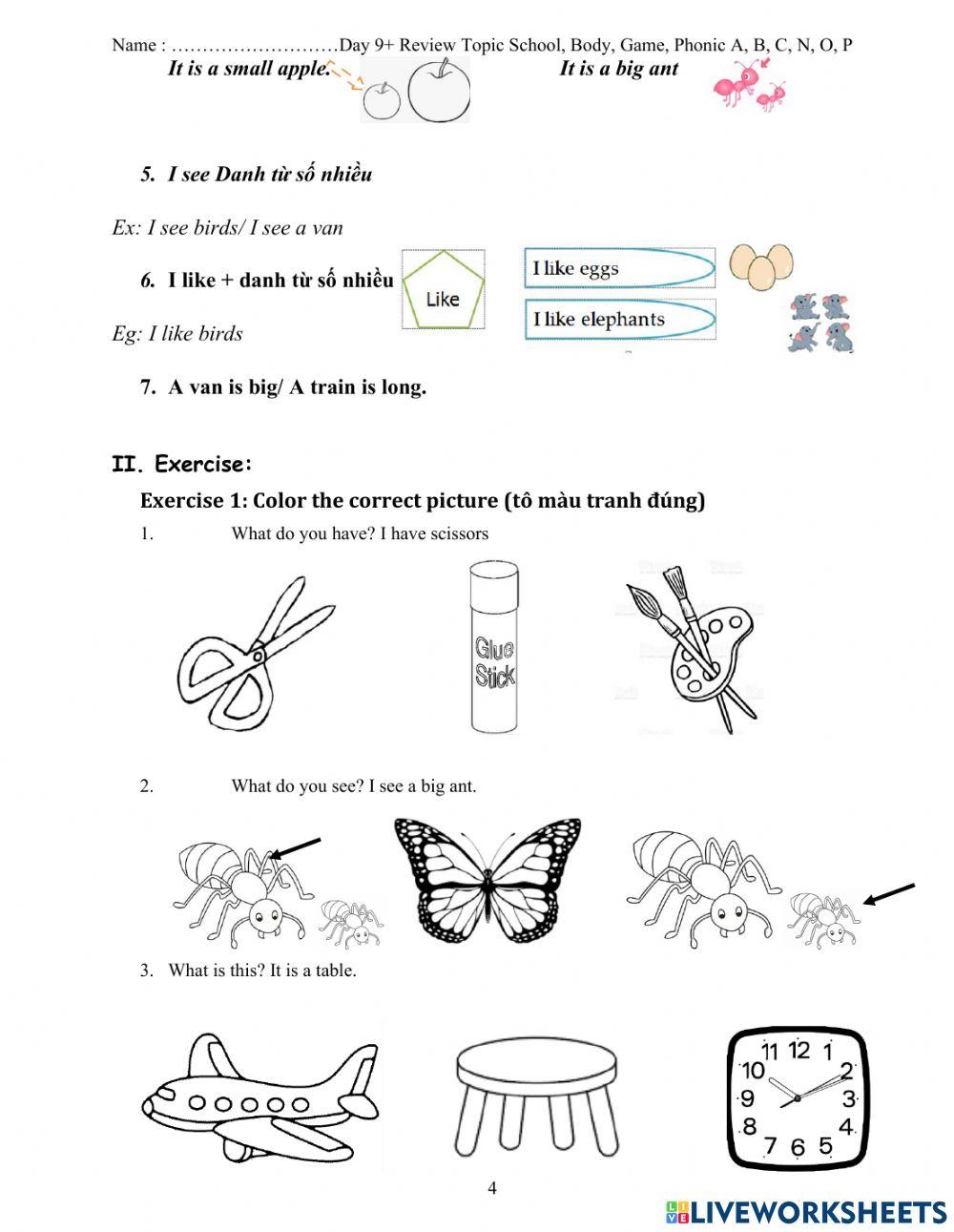 Name : ………………………Day 9+ Review Topic School, Body, Game, Phonic A, B, C, N, O, P

It is a small apple.

It is a big ant

5. I see Danh từ số nhiều

Ex: I see birds/ I see a van

6. I like + danh từ số nhiều

Like

I like eggs

I like elephants

Eg: I like birds

7. A van is big/ A train is long.

II. Exercise:

Exercise 1: Color the correct picture (tô màu tranh đúng)

1. What do you have? I have scissors

Glue Stick

2. What do you see? I see a big ant.

3. What is this? It is a table.

11 12 1 10 2 9 3 8 4 7 6 5

4

LIVEWORKSHEETS