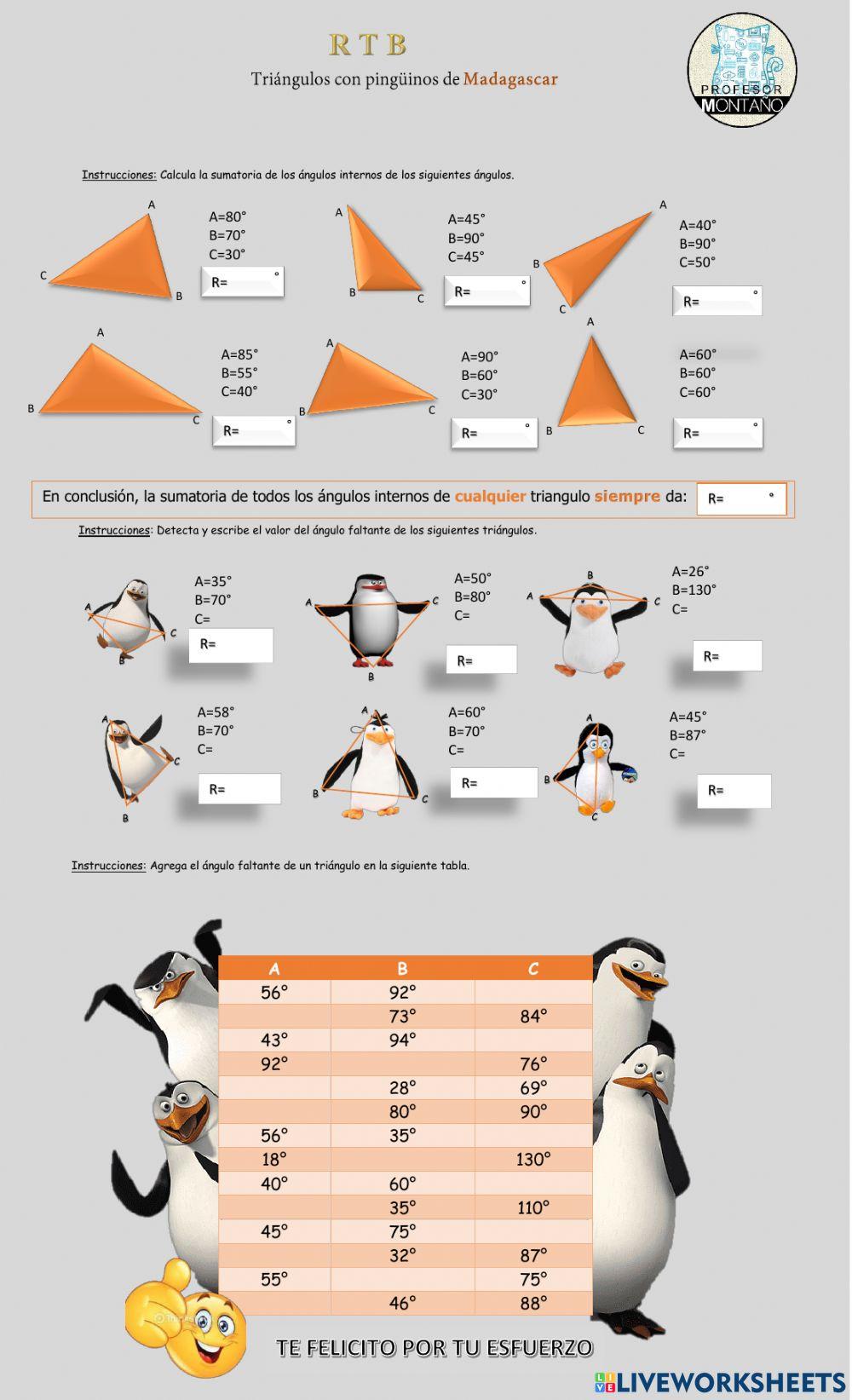 R T B

Triángulos con pingüinos de Madagascar

PROFESOR MONTAÑO

Instrucciones: Calcula la sumatoria de los ángulos internos de los siguientes ángulos.

A
C
B
A=80°
B=70°
C=30°
R= °

A
B
C
A=45°
B=90°
C=45°
R= °

A
B
C
A=40°
B=90°
C=50°
R= °

A
B
C
A=85°
B=55°
C=40°
R= °

A
B
C
A=90°
B=60°
C=30°
R= °

A
B
C
A=60°
B=60°
C=60°
R= °

En conclusión, la sumatoria de todos los ángulos internos de cualquier triangulo siempre da: R= °

Instrucciones: Detecta y escribe el valor del ángulo faltante de los siguientes triángulos.

A
C
B
A=35°
B=70°
C=
R=

A
C
B
A=50°
B=80°
C=
R=

B
A
C
A=26°
B=130°
C=
R=

A
C
B
A=58°
B=70°
C=
R=

A
B
C
A=60°
B=70°
C=
R=

A
B
C
A=45°
B=87°
C=
R=

Instrucciones: Agrega el ángulo faltante de un triángulo en la siguiente tabla.

| A | B | C |
|---|---|---|
| 56° | 92° | |
| | 73° | 84° |
| 43° | 94° | |
| 92° | | 76° |
| | 28° | 69° |
| | 80° | 90° |
| 56° | 35° | |
| 18° | | 130° |
| 40° | 60° | |
| | 35° | 110° |
| 45° | 75° | |
| | 32° | 87° |
| 55° | | 75° |
| | 46° | 88° |

TE FELICITO POR TU ESFUERZO

LIVEWORKSHEETS