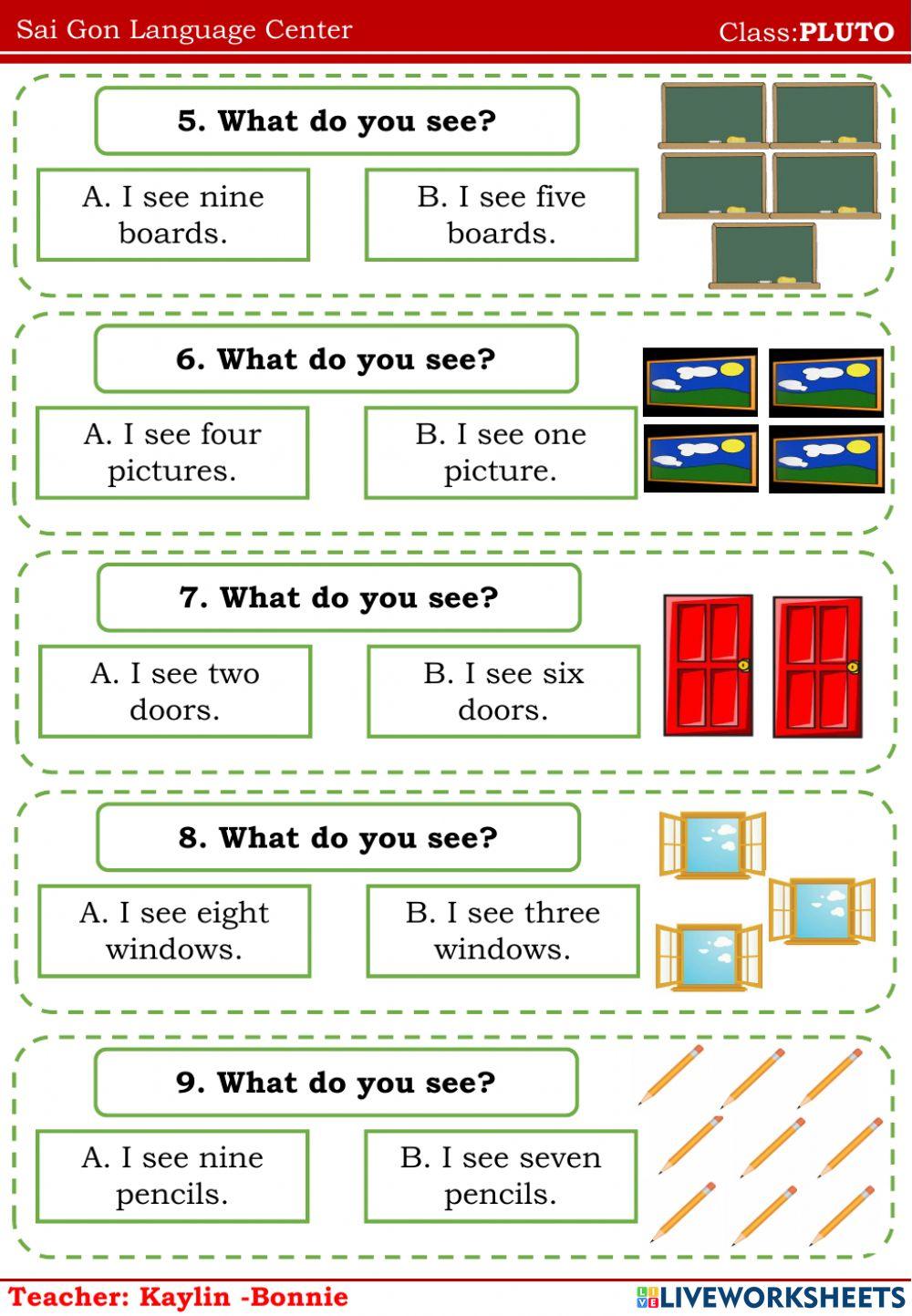 Sai Gon Language Center

Class:PLUTO

5. What do you see?

A. I see nine boards.

B. I see five boards.

6. What do you see?

A. I see four pictures.

B. I see one picture.

7. What do you see?

A. I see two doors.

B. I see six doors.

8. What do you see?

A. I see eight windows.

B. I see three windows.

9. What do you see?

A. I see nine pencils.

B. I see seven pencils.

Teacher: Kaylin -Bonnie

LIVEWORKSHEETS