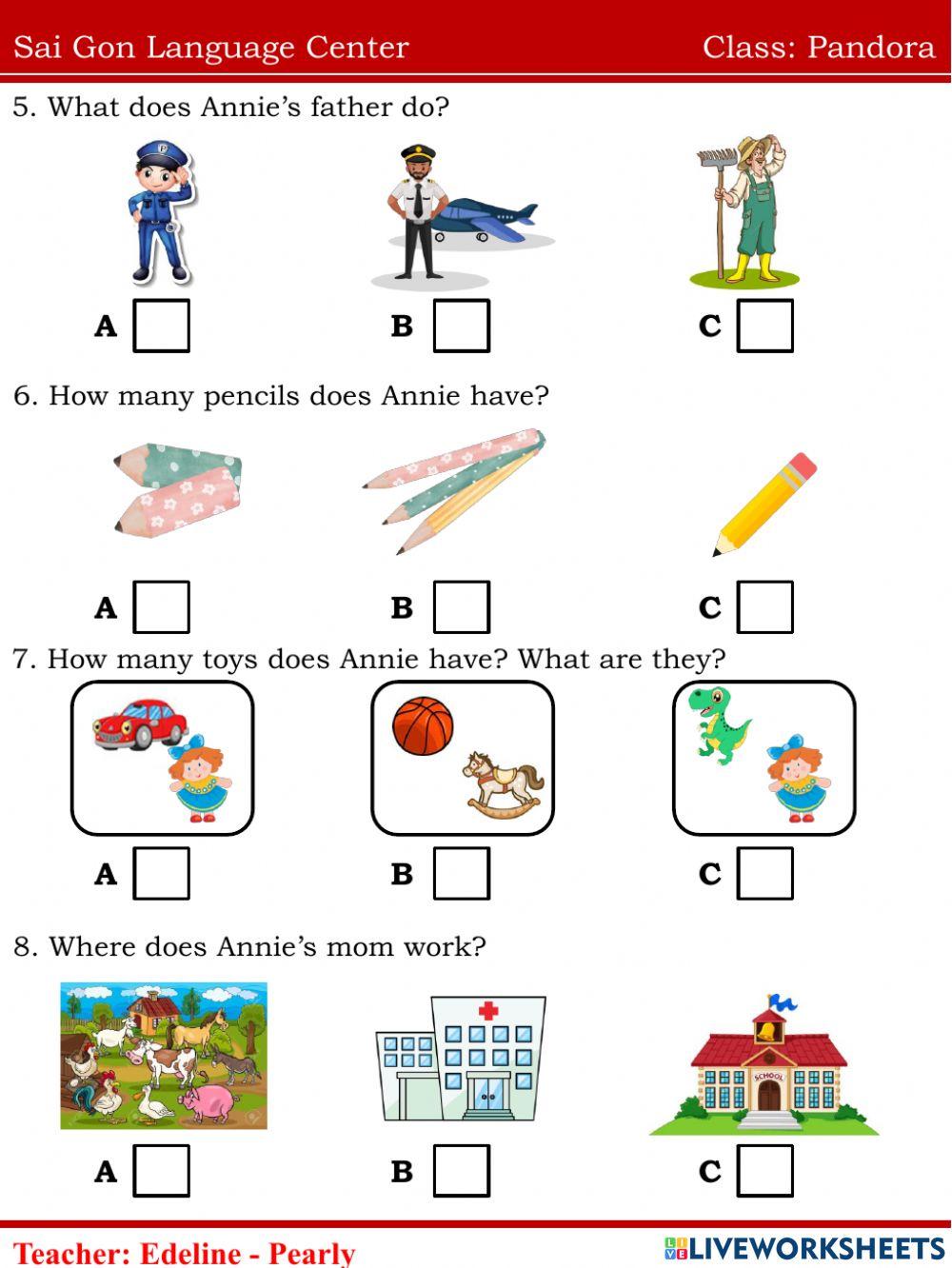 Sai Gon Language Center Class: Pandora

5. What does Annie's father do?

A B C

6. How many pencils does Annie have?

A B C

7. How many toys does Annie have? What are they?

A B C

8. Where does Annie's mom work?

SCHOOL

A B C

Teacher: Edeline - Pearly

LIVEWORKSHEETS