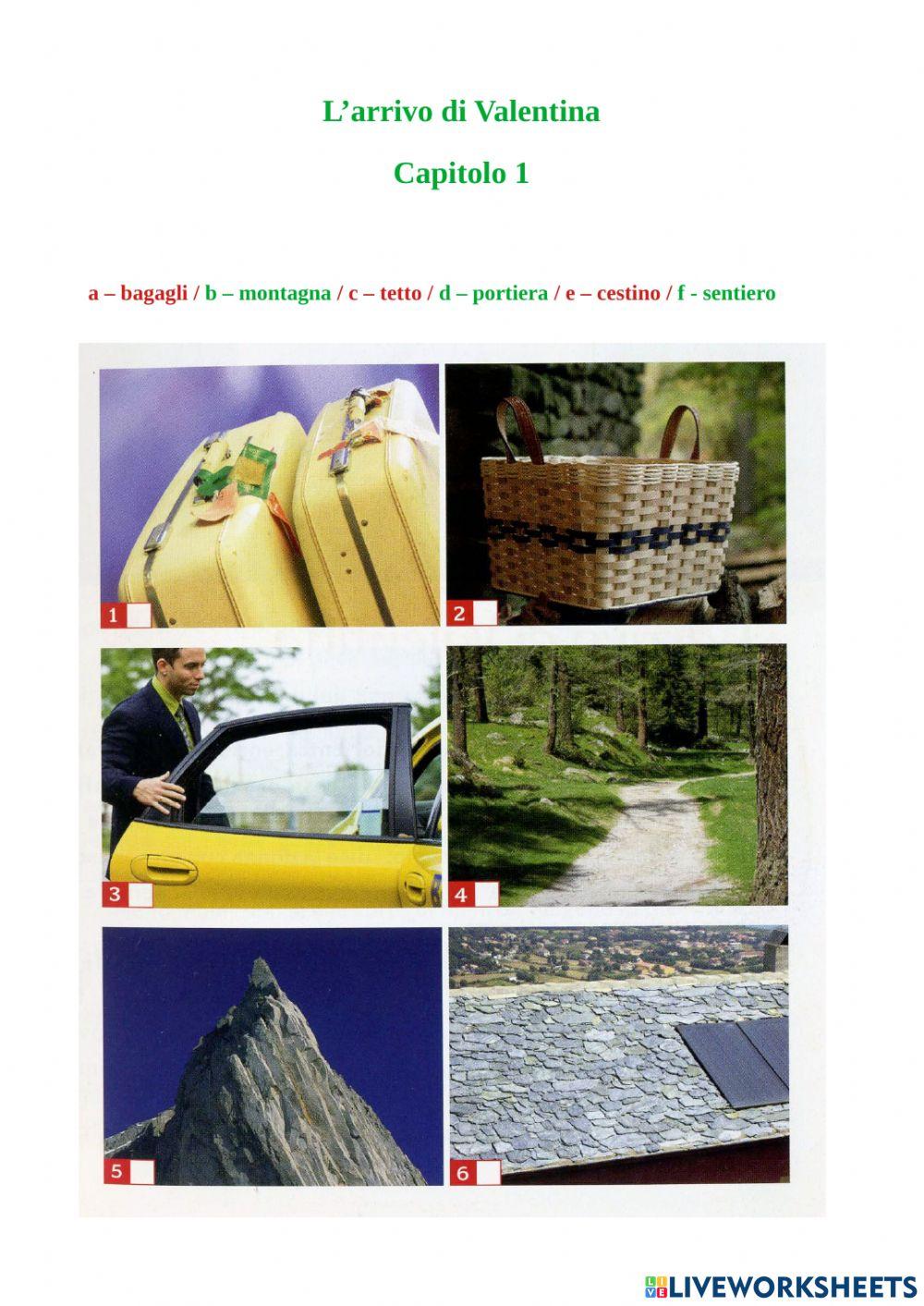 L’arrivo di Valentina

Capitolo 1

a – bagagli / b – montagna / c – tetto / d – portiera / e – cestino / f - sentiero

1

2

3

4

5

6

LIVEWORKSHEETS