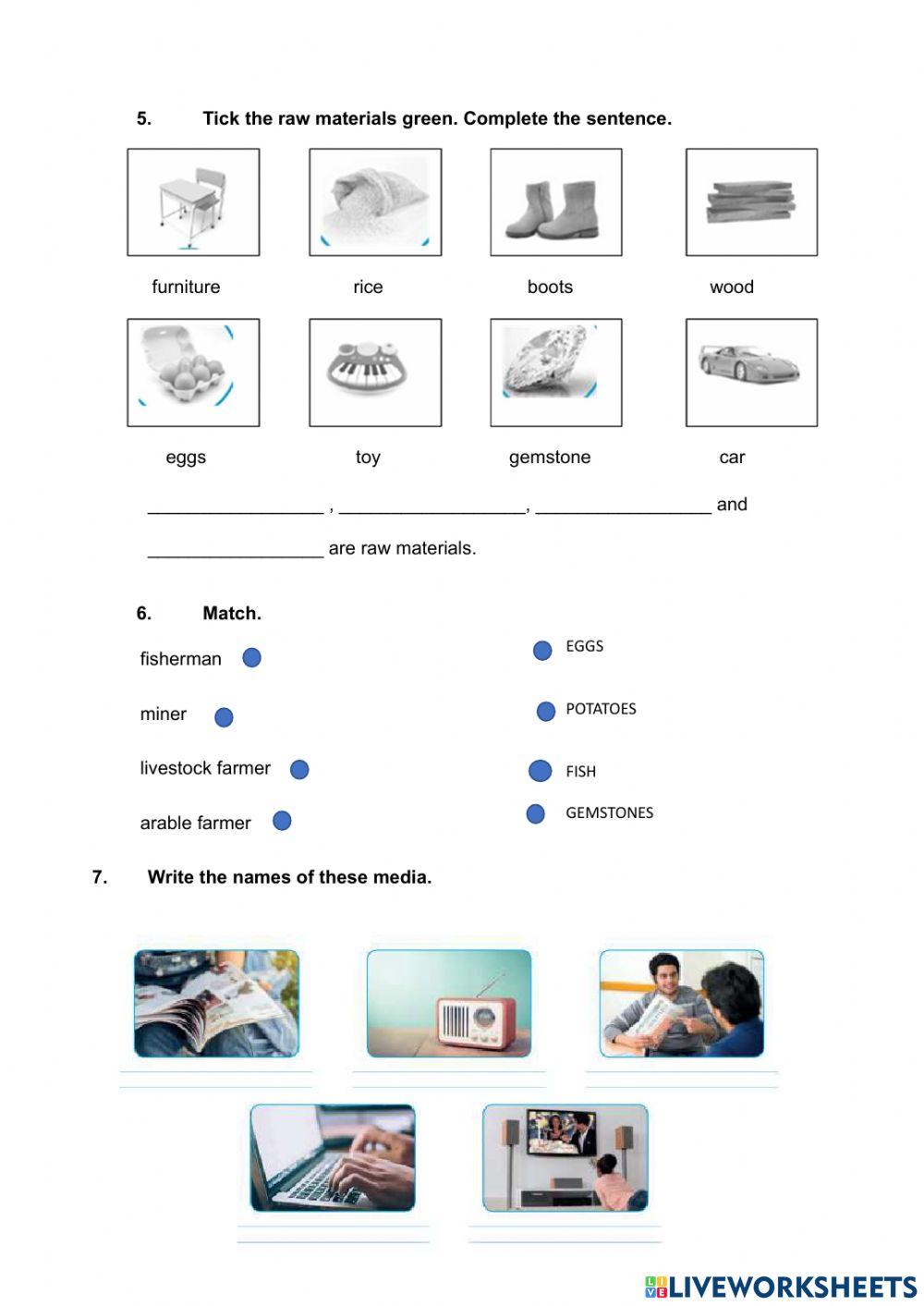 5. Tick the raw materials green. Complete the sentence.

furniture rice boots wood

eggs toy gemstone car

_________________ , _________________, _________________ and

_________________ are raw materials.

6. Match.

fisherman

miner

livestock farmer

arable farmer

EGGS

POTATOES

FISH

GEMSTONES

7. Write the names of these media.

LIVEWORKSHEETS