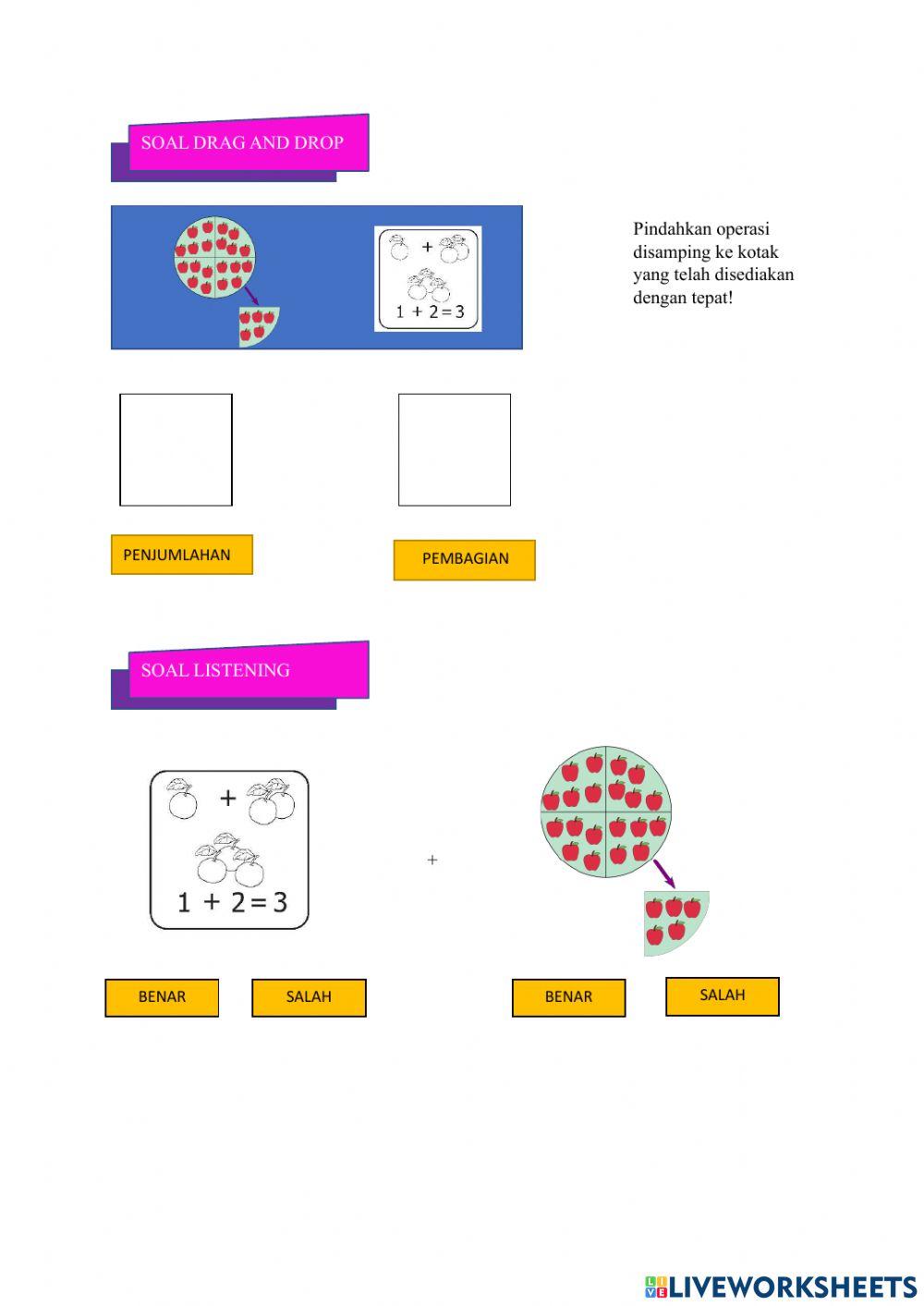 SOAL DRAG AND DROP

+

$1 + 2 = 3$

Pindahkan operasi disamping ke kotak yang telah disediakan dengan tepat!

PENJUMLAHAN

PEMBAGIAN

SOAL LISTENING

+

$1 + 2 = 3$

+

BENAR

SALAH

BENAR

SALAH

LIVEWORKSHEETS