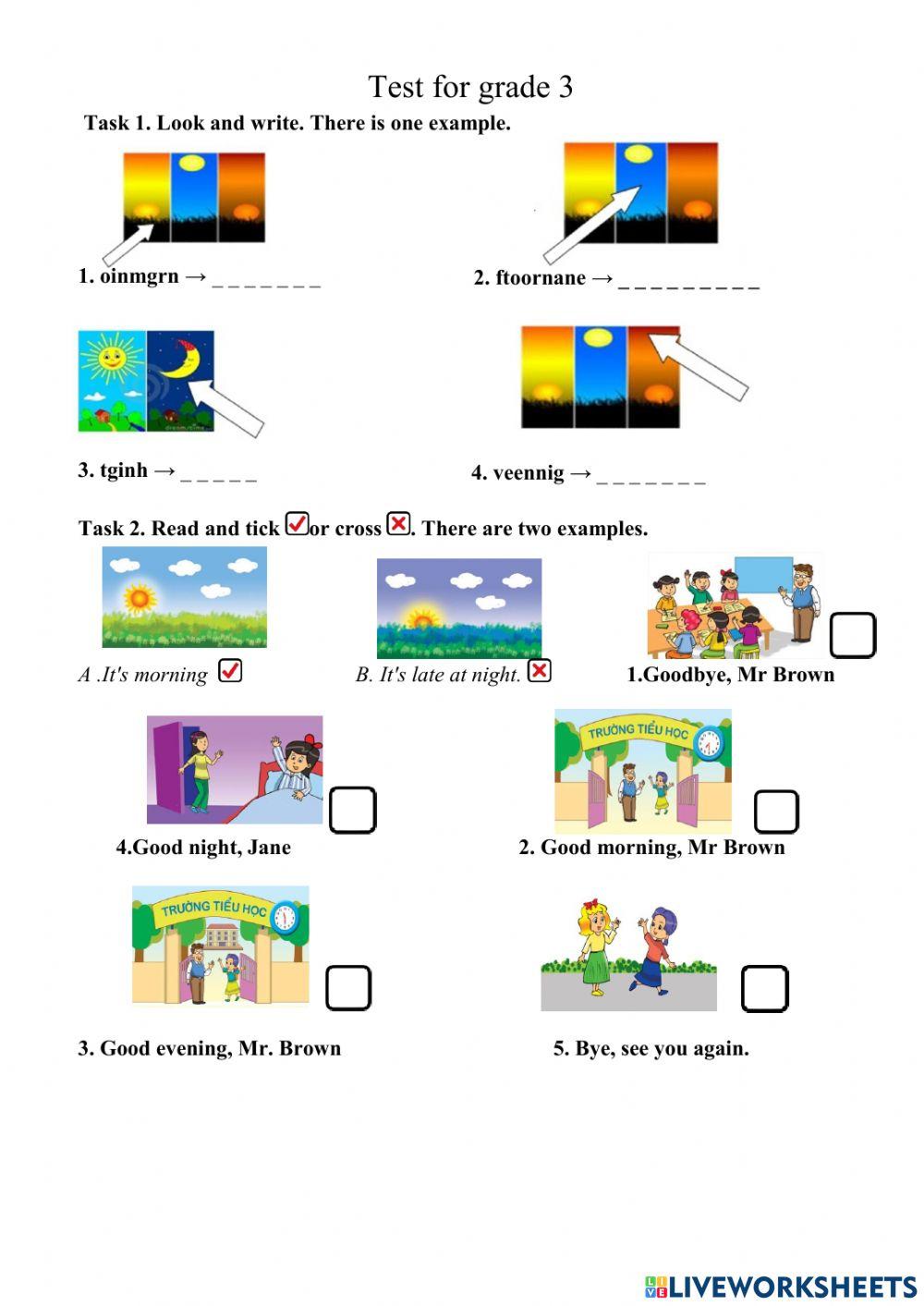 Test for grade 3

Task 1. Look and write. There is one example.

1. oinmgrn → _ _ _ _ _ _ _

2. ftoornane → _ _ _ _ _ _ _ _ _

3. tginh → _ _ _ _ _

4. veennig → _ _ _ _ _ _ _

Task 2. Read and tick ☑ or cross ☒. There are two examples.

A .It's morning ☑

B. It's late at night. ☒

1.Goodbye, Mr Brown

4.Good night, Jane

TRƯỜNG TIỂU HỌC

2. Good morning, Mr Brown

TRƯỜNG TIỂU HỌC

3. Good evening, Mr. Brown

5. Bye, see you again.

LIVEWORKSHEETS