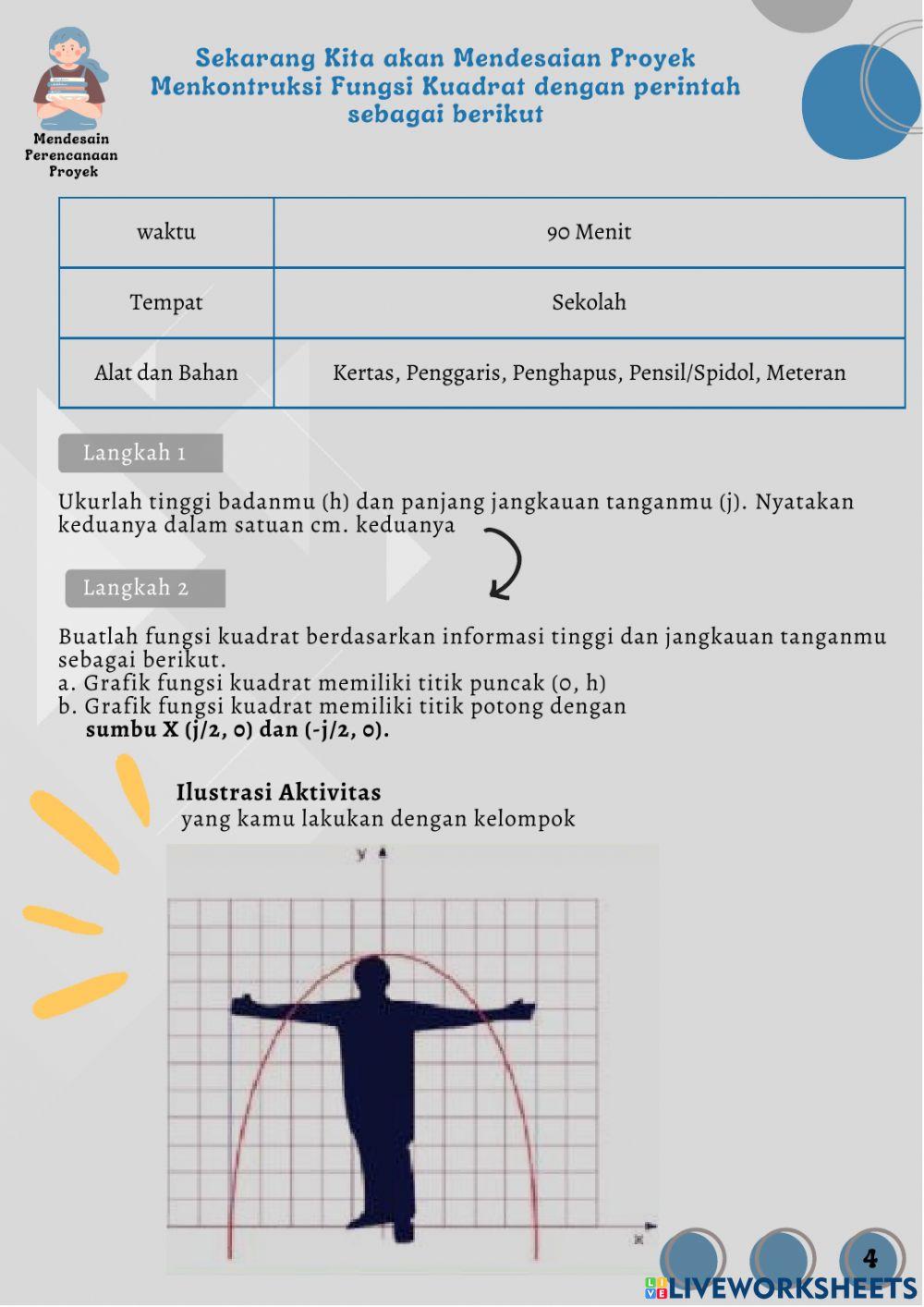 Mendesain Perencanaan Proyek

Sekarang Kita akan Mendesaian Proyek Menkontruksi Fungsi Kuadrat dengan perintah sebagai berikut

| waktu | 90 Menit |
|---|---|
| Tempat | Sekolah |
| Alat dan Bahan | Kertas, Penggaris, Penghapus, Pensil/Spidol, Meteran |

Langkah 1

Ukurlah tinggi badanmu (h) dan panjang jangkauan tanganmu (j). Nyatakan keduanya dalam satuan cm. keduanya

Langkah 2

Buatlah fungsi kuadrat berdasarkan informasi tinggi dan jangkauan tanganmu sebagai berikut.
a. Grafik fungsi kuadrat memiliki titik puncak (0, h)
b. Grafik fungsi kuadrat memiliki titik potong dengan sumbu X (j/2, 0) dan (-j/2, 0).

Ilustrasi Aktivitas
yang kamu lakukan dengan kelompok

y

x

4

LIVEWORKSHEETS