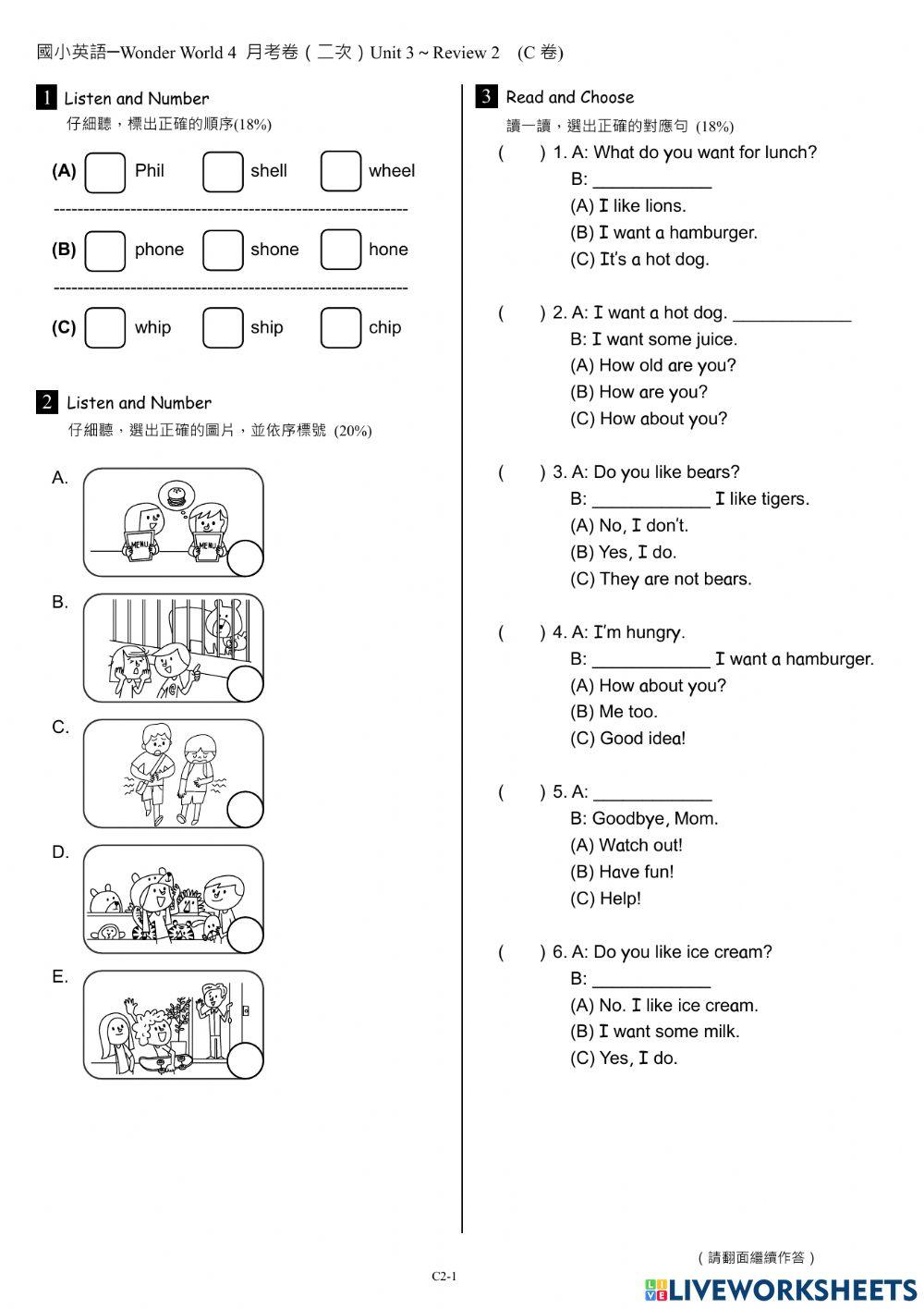 國小英語─Wonder World 4 月考卷（二次）Unit 3 ~ Review 2 (C 卷)

1 Listen and Number
仔細聽，標出正確的順序(18%)

(A) Phil shell wheel

(B) phone shone hone

(C) whip ship chip

2 Listen and Number
仔細聽，選出正確的圖片，並依序標號 (20%)

A.

MENU MENU

B.

C.

D.

E.

3 Read and Choose
讀一讀，選出正確的對應句 (18%)

( ) 1. A: What do you want for lunch?
B: ____________
(A) I like lions.
(B) I want a hamburger.
(C) It's a hot dog.

( ) 2. A: I want a hot dog. ____________
B: I want some juice.
(A) How old are you?
(B) How are you?
(C) How about you?

( ) 3. A: Do you like bears?
B: ____________ I like tigers.
(A) No, I don't.
(B) Yes, I do.
(C) They are not bears.

( ) 4. A: I'm hungry.
B: ____________ I want a hamburger.
(A) How about you?
(B) Me too.
(C) Good idea!

( ) 5. A: ____________
B: Goodbye, Mom.
(A) Watch out!
(B) Have fun!
(C) Help!

( ) 6. A: Do you like ice cream?
B: ____________
(A) No. I like ice cream.
(B) I want some milk.
(C) Yes, I do.

（請翻面繼續作答）

C2-1

LIVEWORKSHEETS