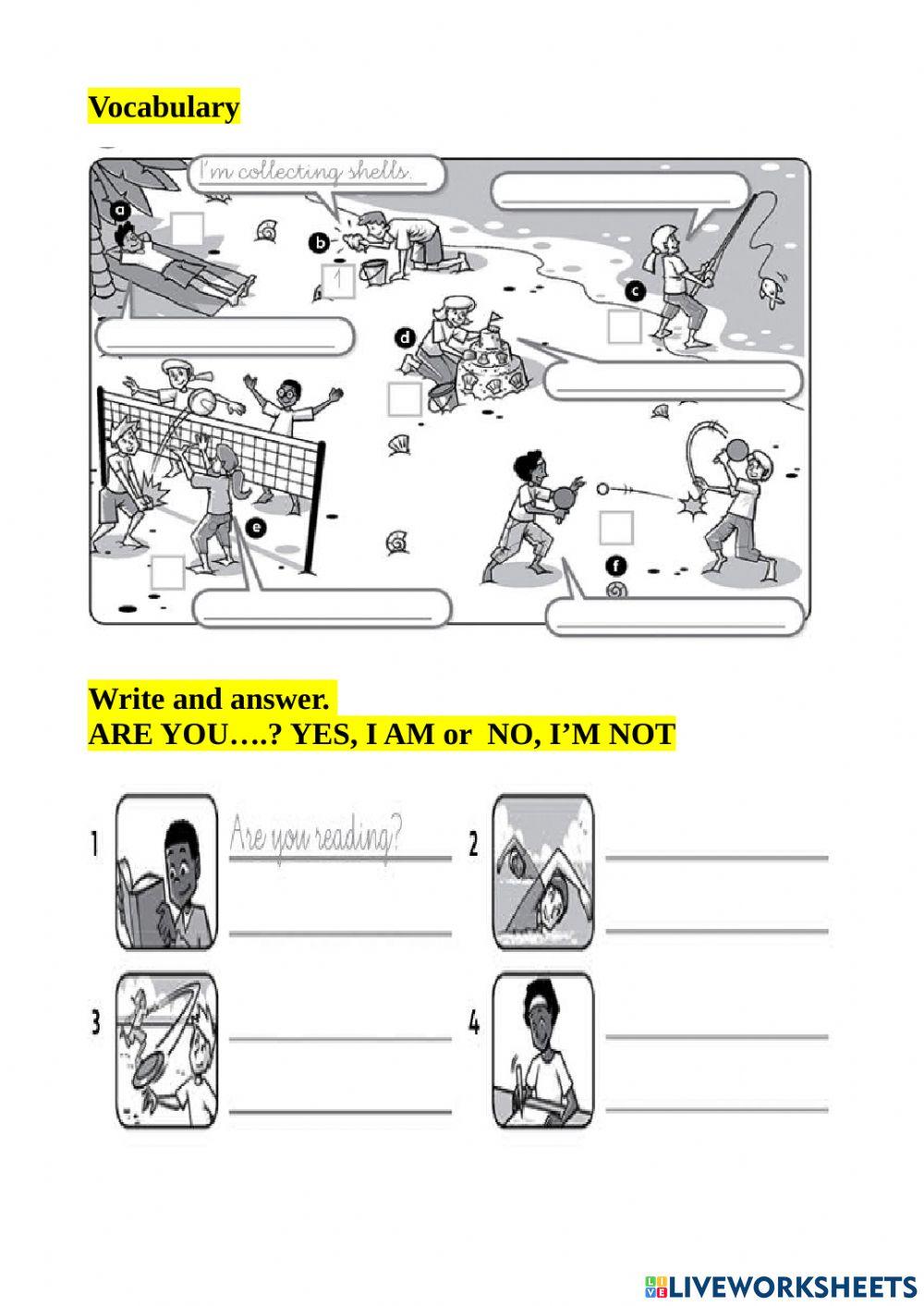 Vocabulary

I'm collecting shells.

a

b

1

c

d

e

f

Write and answer.
ARE YOU….? YES, I AM or NO, I'M NOT

1 Are you reading?

2

3

4

LIVEWORKSHEETS