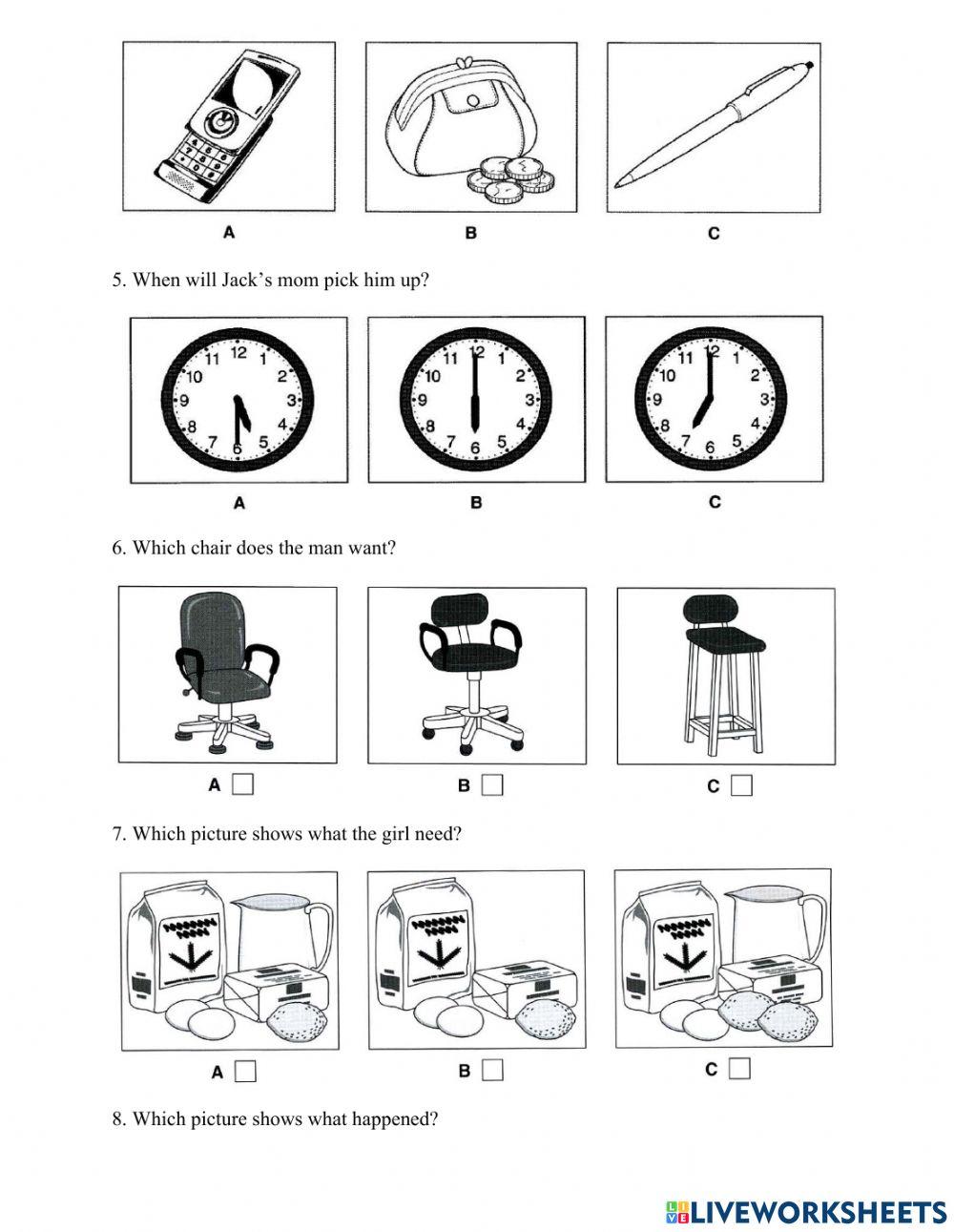 A

B

C

5. When will Jack's mom pick him up?

A

B

C

6. Which chair does the man want?

A

B

C

7. Which picture shows what the girl need?

A

B

C

8. Which picture shows what happened?

LIVEWORKSHEETS