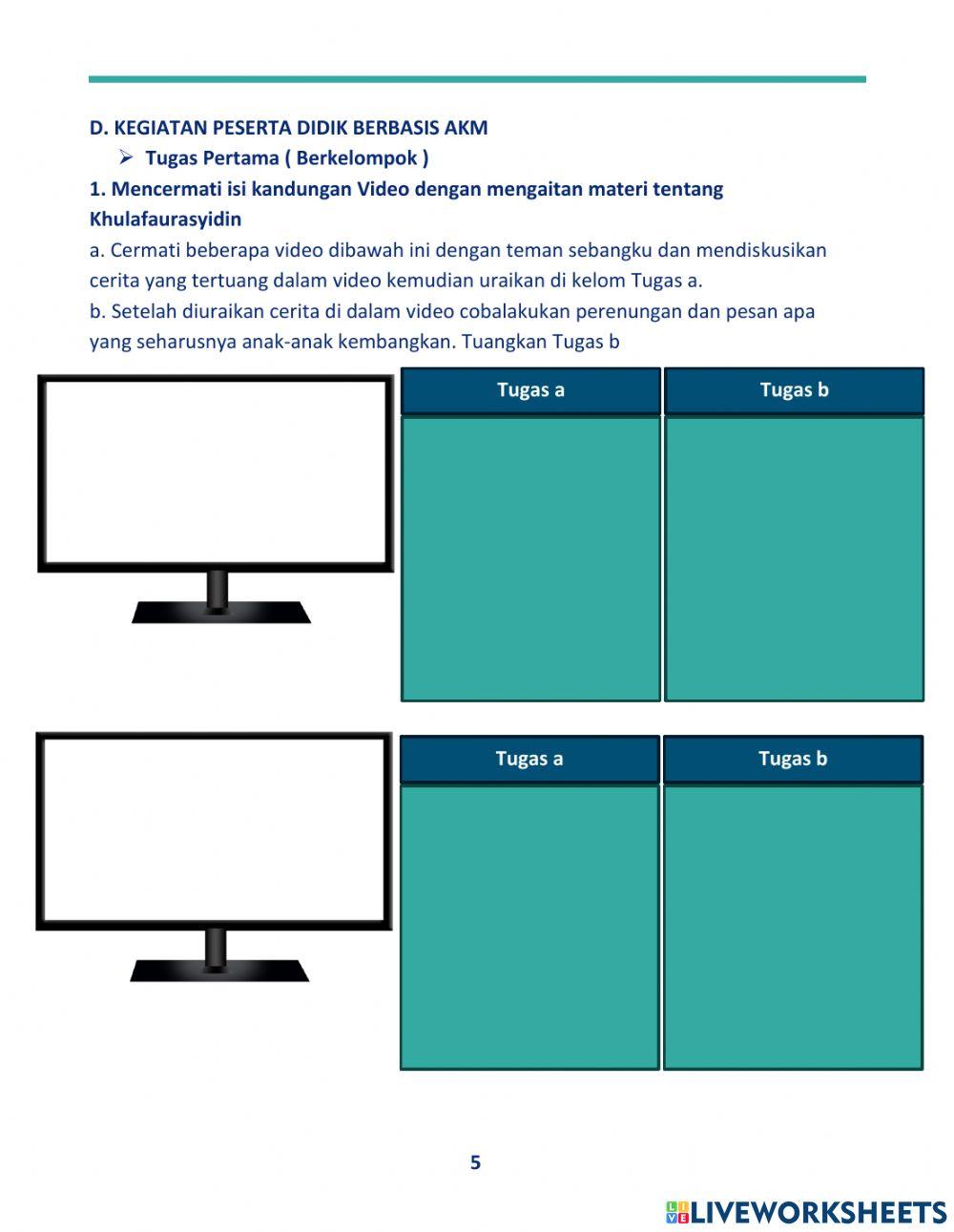 D. KEGIATAN PESERTA DIDIK BERBASIS AKM

➢ Tugas Pertama ( Berkelompok )

1. Mencermati isi kandungan Video dengan mengaitan materi tentang Khulafaurasyidin

a. Cermati beberapa video dibawah ini dengan teman sebangku dan mendiskusikan cerita yang tertuang dalam video kemudian uraikan di kelom Tugas a.

b. Setelah diuraikan cerita di dalam video cobalakukan perenungan dan pesan apa yang seharusnya anak-anak kembangkan. Tuangkan Tugas b

| Tugas a | Tugas b |
|---|---|
| | |

| Tugas a | Tugas b |
|---|---|
| | |

5

LIVEWORKSHEETS