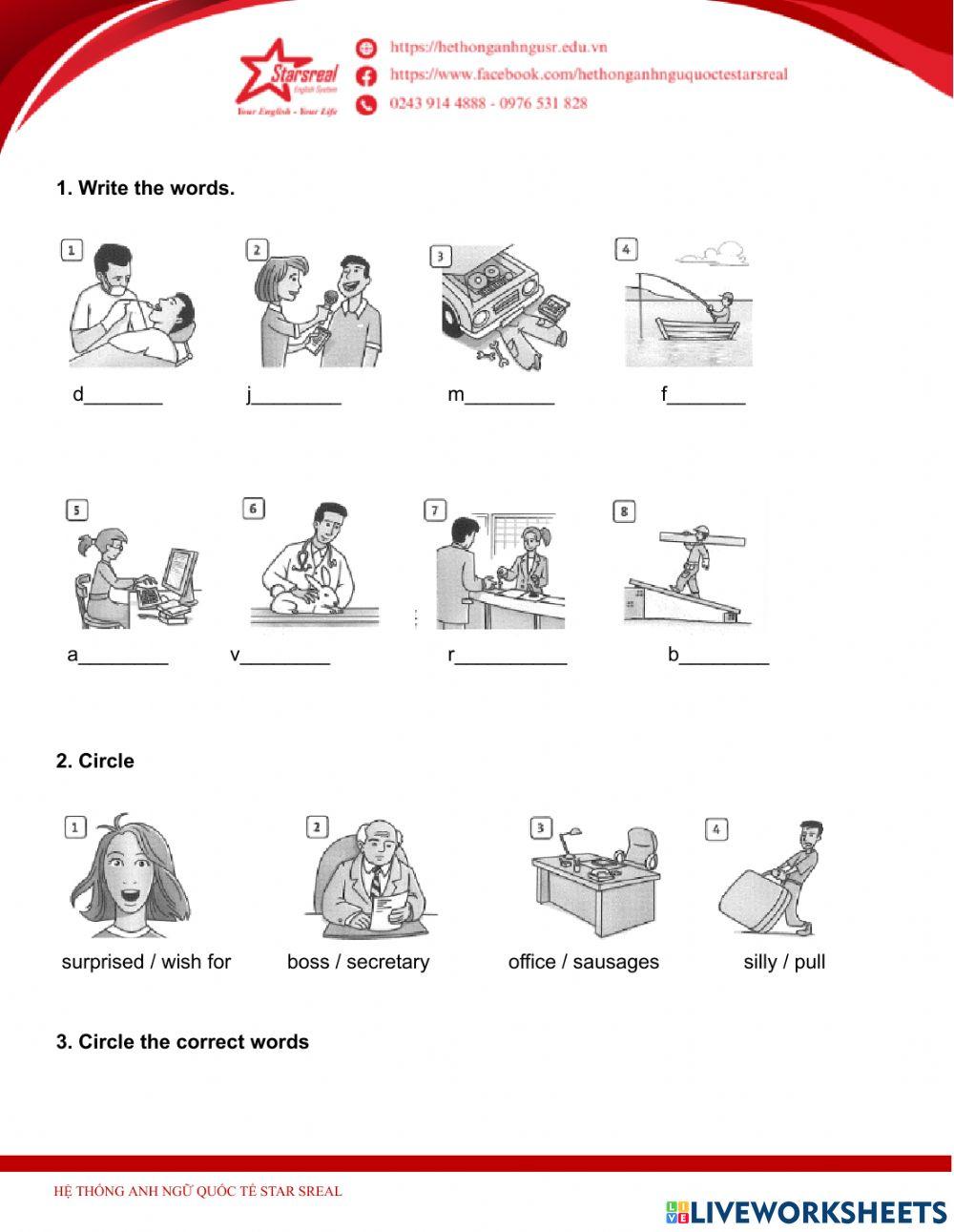 Starsreal English System
Your English - Your Life

https://hethonganhngusr.edu.vn
https://www.facebook.com/hethonganhnguquoctestarsreal
0243 914 4888 - 0976 531 828

1. Write the words.

1
d_______

2
j________

3
m________

4
f_______

5
a________

6
v________

7
r__________

8
b________

2. Circle

1
surprised / wish for

2
boss / secretary

3
office / sausages

4
silly / pull

3. Circle the correct words

HỆ THỐNG ANH NGỮ QUỐC TẾ STAR SREAL

LIVEWORKSHEETS