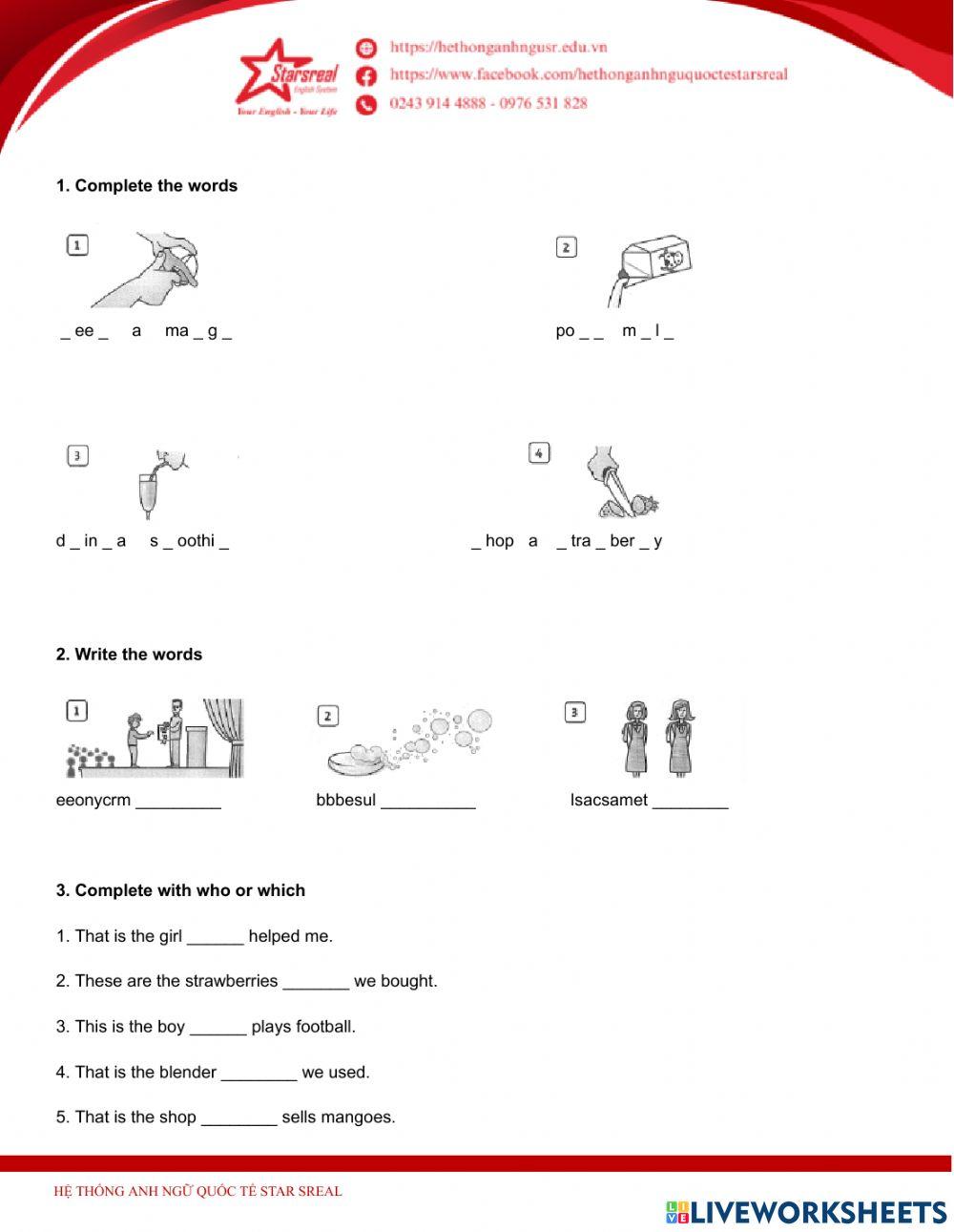 Starsreal English System
Your English - Your Life

https://hethonganhngusr.edu.vn
https://www.facebook.com/hethonganhnguquoctestarsreal
0243 914 4888 - 0976 531 828

1. Complete the words

1
_ ee _ a ma _ g _

2
po _ _ m _ l _

3
d _ in _ a s _ oothi _

4
_ hop a _ tra _ ber _ y

2. Write the words

1
eeonycrm _________

2
bbbesul __________

3
lsacsamet ________

3. Complete with who or which

1. That is the girl ______ helped me.

2. These are the strawberries _______ we bought.

3. This is the boy ______ plays football.

4. That is the blender ________ we used.

5. That is the shop ________ sells mangoes.

HỆ THỐNG ANH NGỮ QUỐC TẾ STAR SREAL

LIVEWORKSHEETS