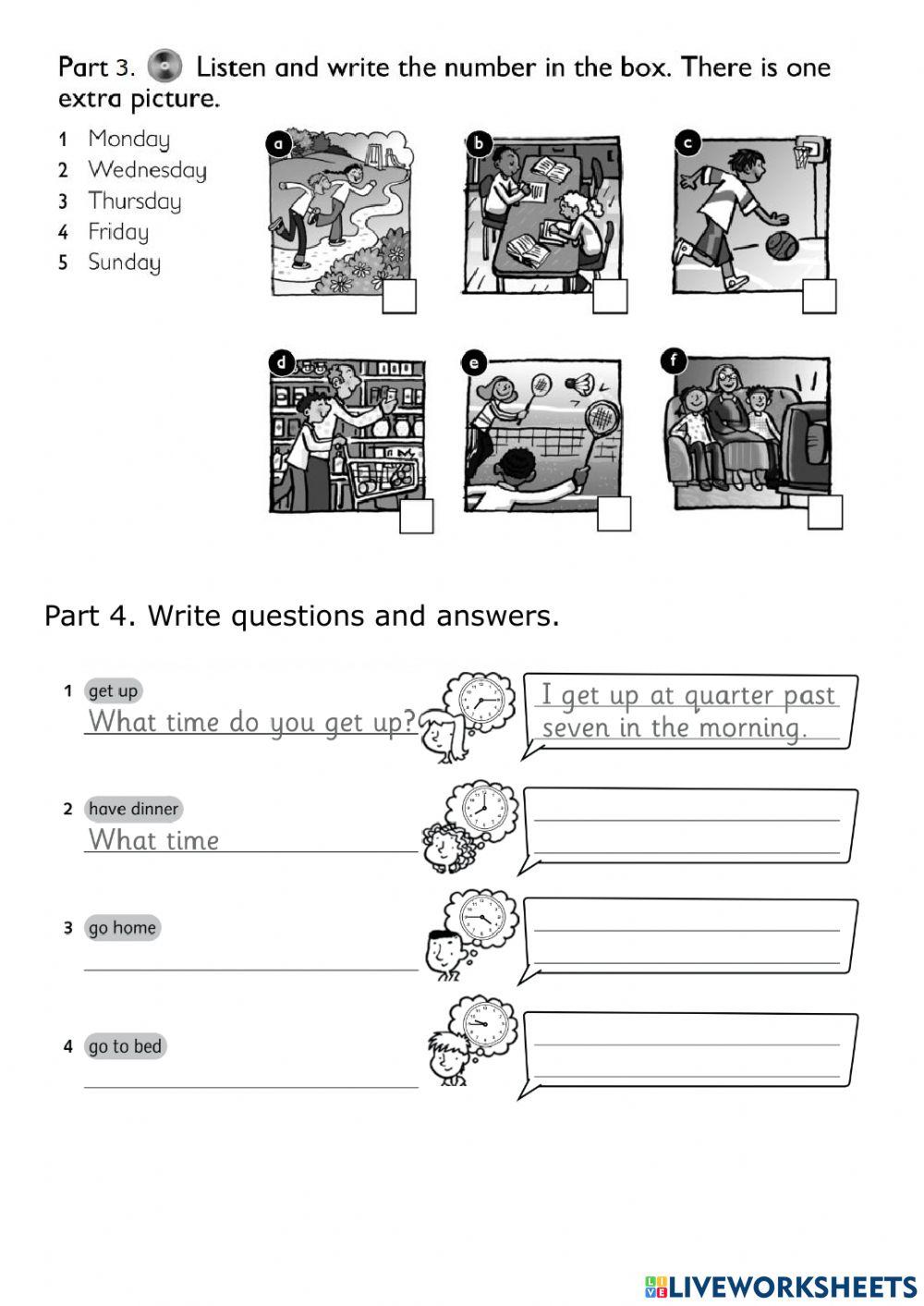 Part 3. Listen and write the number in the box. There is one extra picture.

1 Monday
2 Wednesday
3 Thursday
4 Friday
5 Sunday

a
b
c
d
e
f

Part 4. Write questions and answers.

1 get up
What time do you get up?
I get up at quarter past seven in the morning.

2 have dinner
What time

3 go home

4 go to bed

LIVEWORKSHEETS