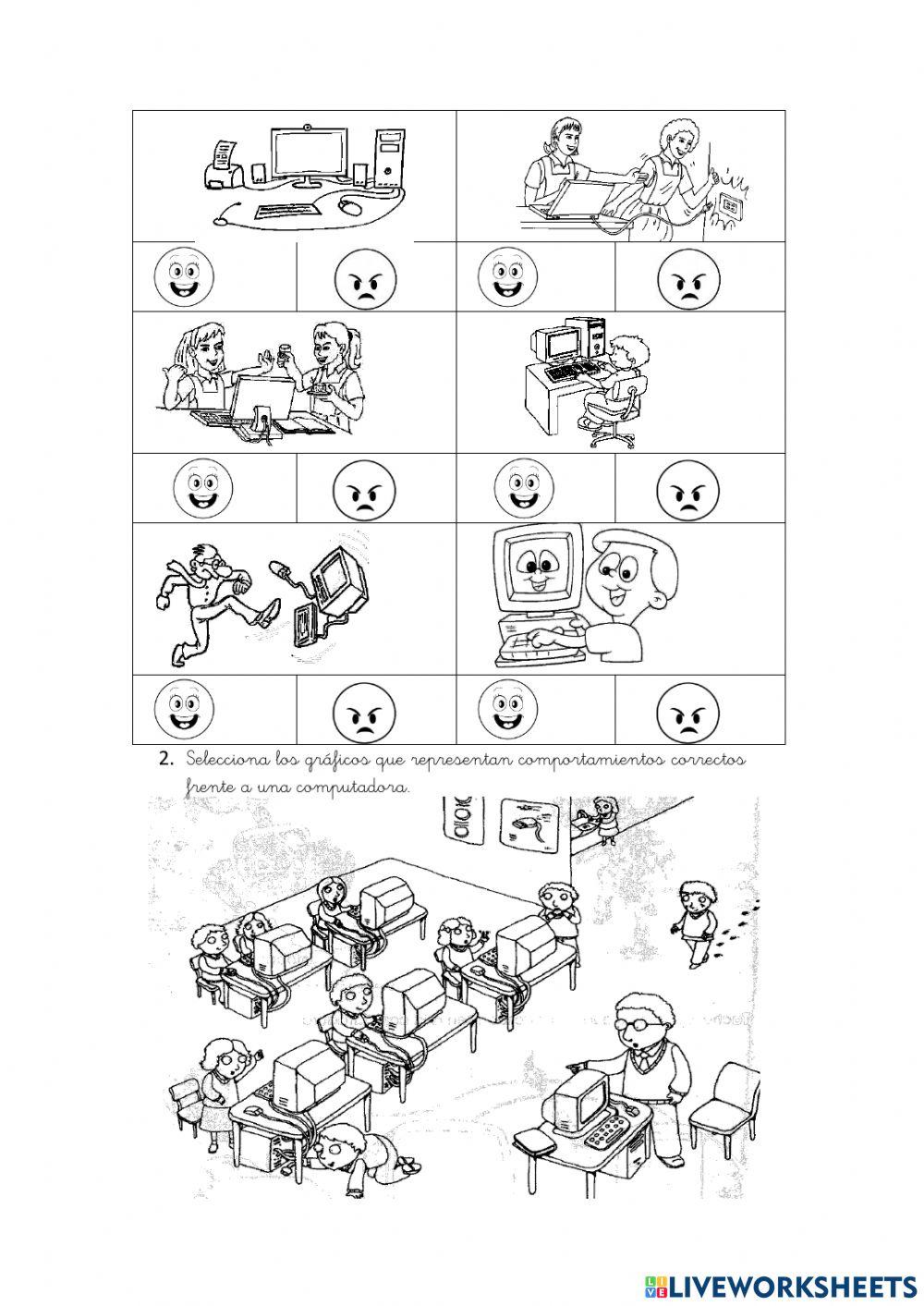 2. Selecciona los gráficos que representan comportamientos correctos frente a una computadora.

LIVEWORKSHEETS