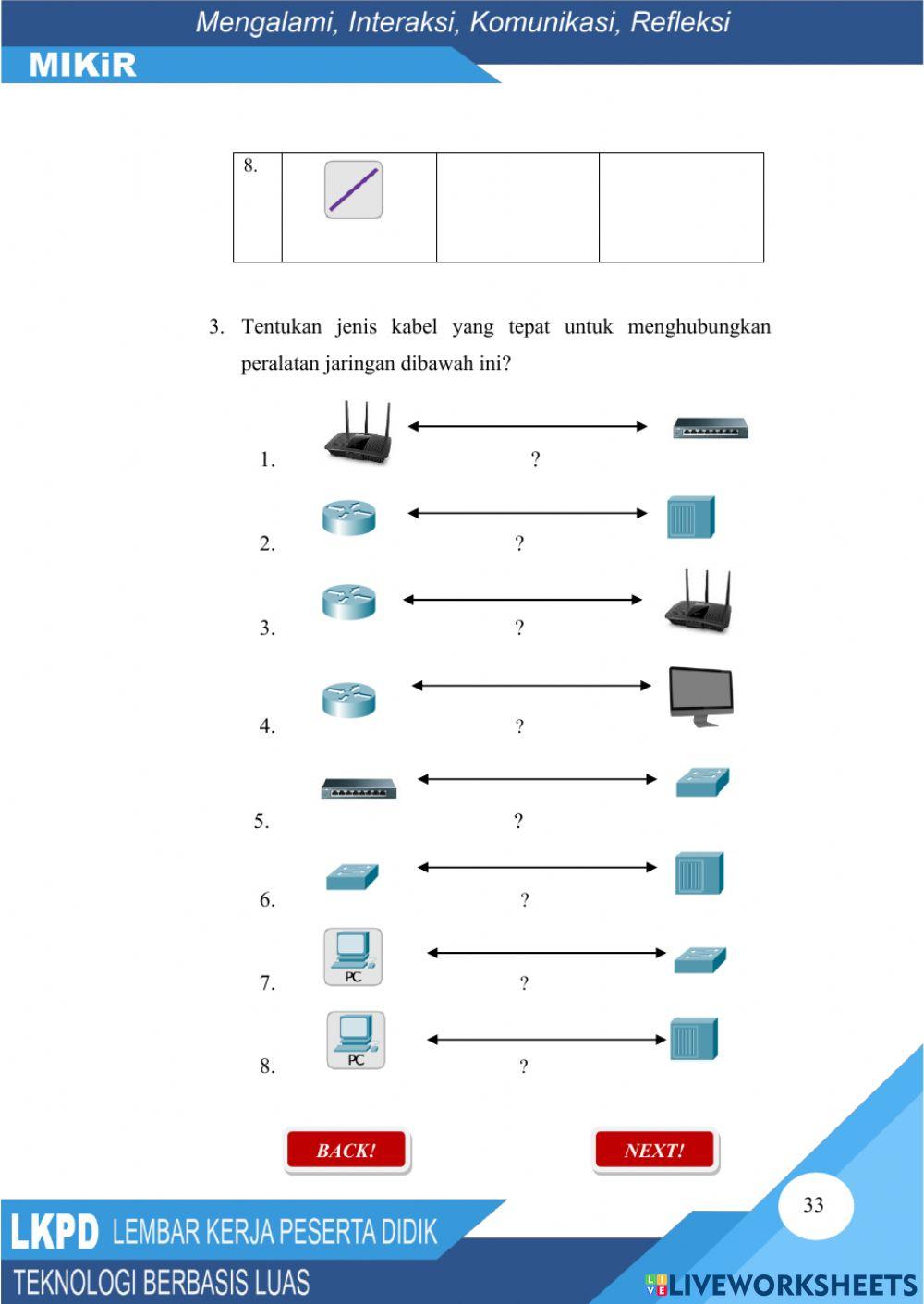 Mengalami, Interaksi, Komunikasi, Refleksi

MIKiR

| 8. | | | |
|---|---|---|---|

3. Tentukan jenis kabel yang tepat untuk menghubungkan peralatan jaringan dibawah ini?

1. ?

2. ?

3. ?

4. ?

5. ?

6. ?

7. PC ?

8. PC ?

BACK!

NEXT!

33

LKPD LEMBAR KERJA PESERTA DIDIK

TEKNOLOGI BERBASIS LUAS

LIVEWORKSHEETS