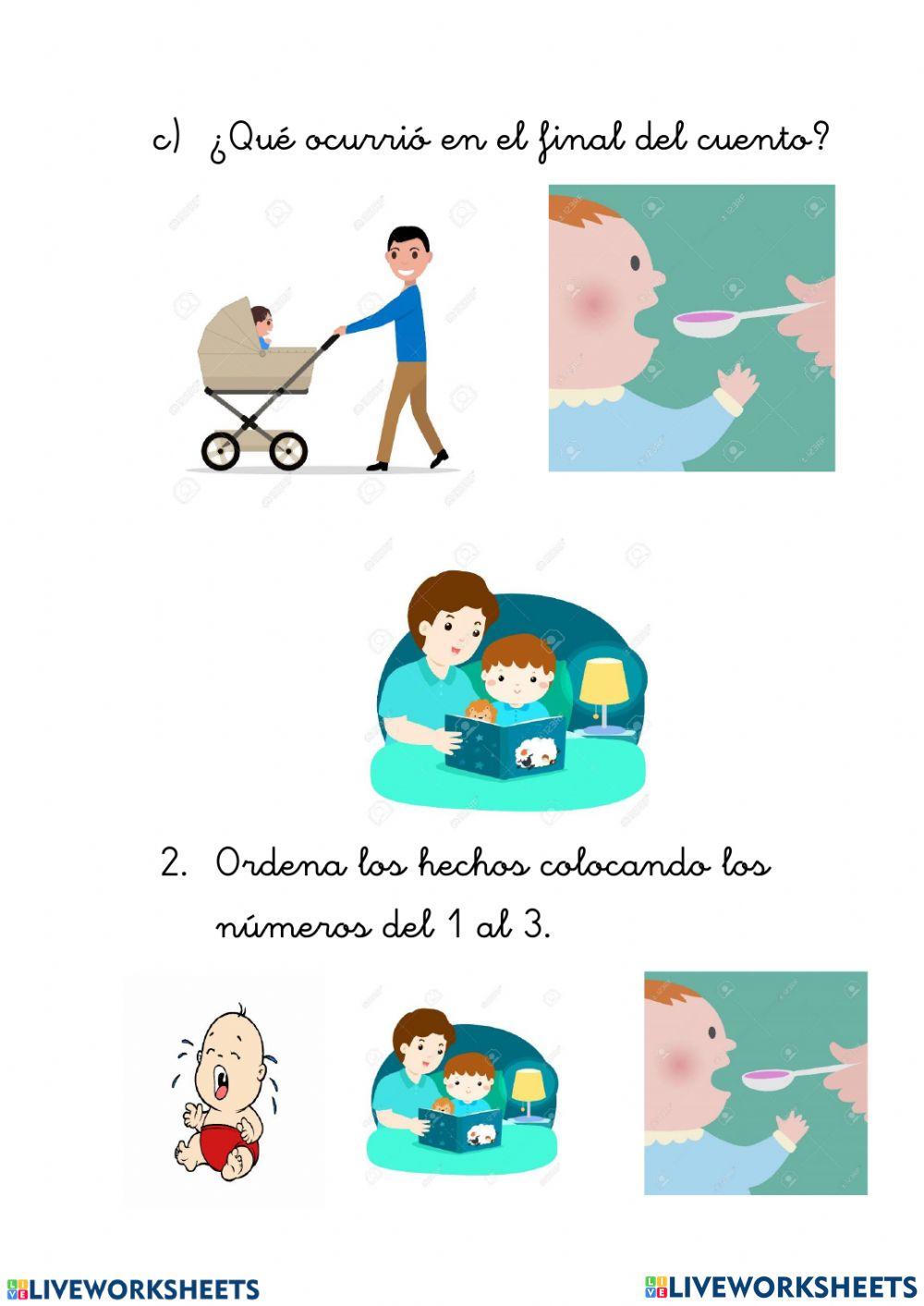 c) ¿Qué ocurrió en el final del cuento?

2. Ordena los hechos colocando los números del 1 al 3.

LIVEWORKSHEETS

LIVEWORKSHEETS