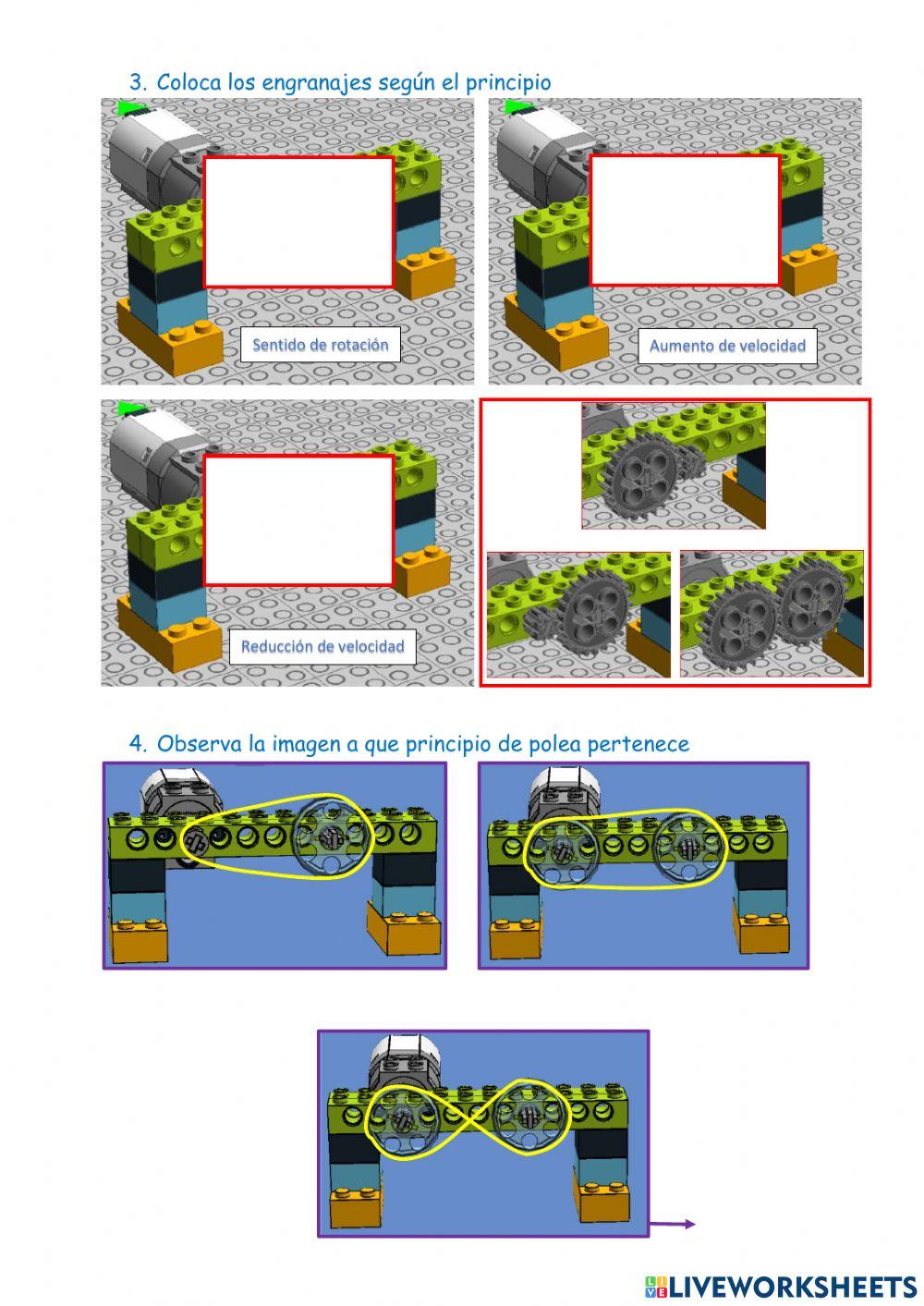 3. Coloca los engranajes según el principio

Sentido de rotación

Aumento de velocidad

Reducción de velocidad

4. Observa la imagen a que principio de polea pertenece

LIVEWORKSHEETS