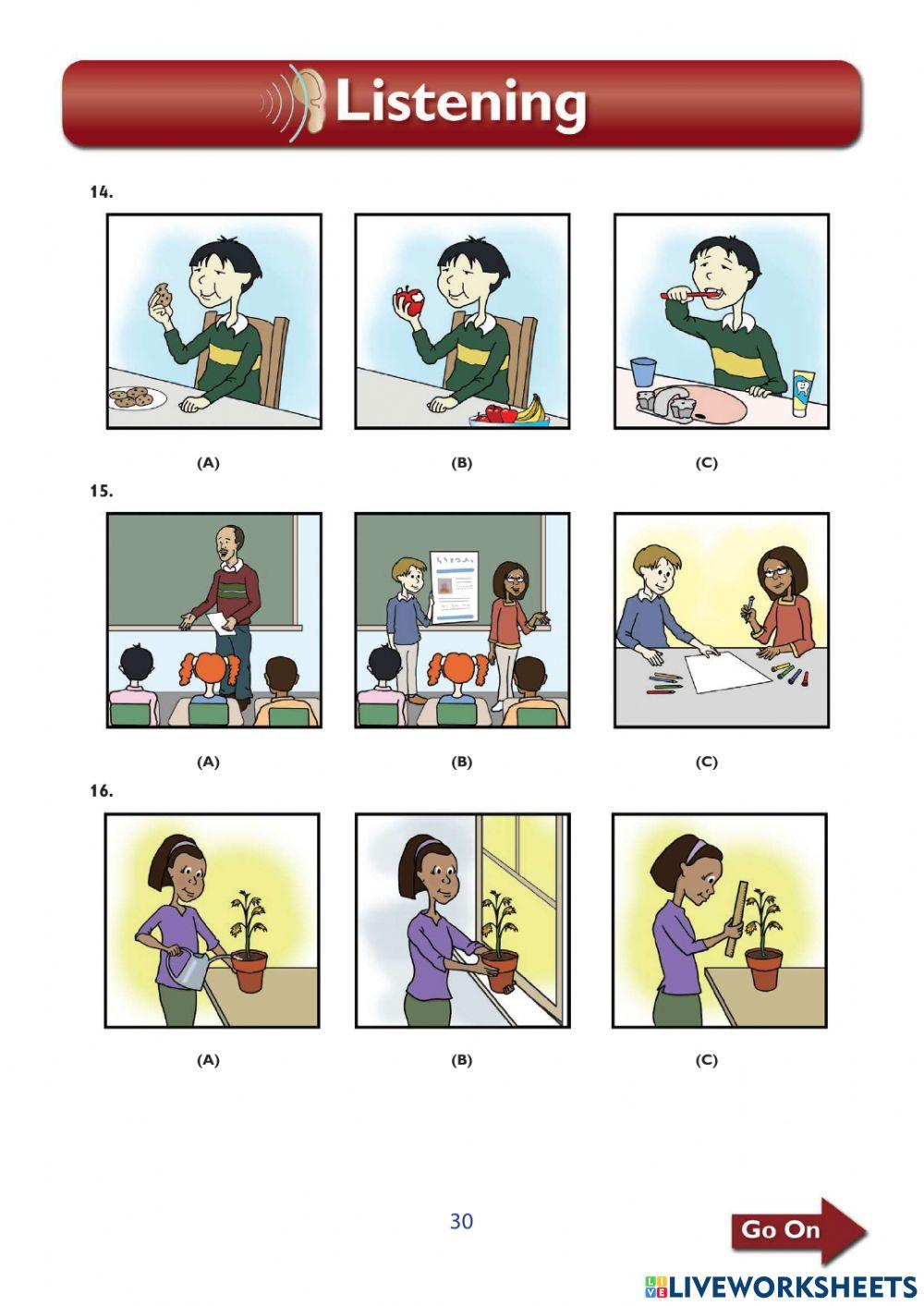 Listening

14.

(A)

(B)

(C)

15.

(A)

(B)

(C)

16.

(A)

(B)

(C)

30

Go On

LIVEWORKSHEETS