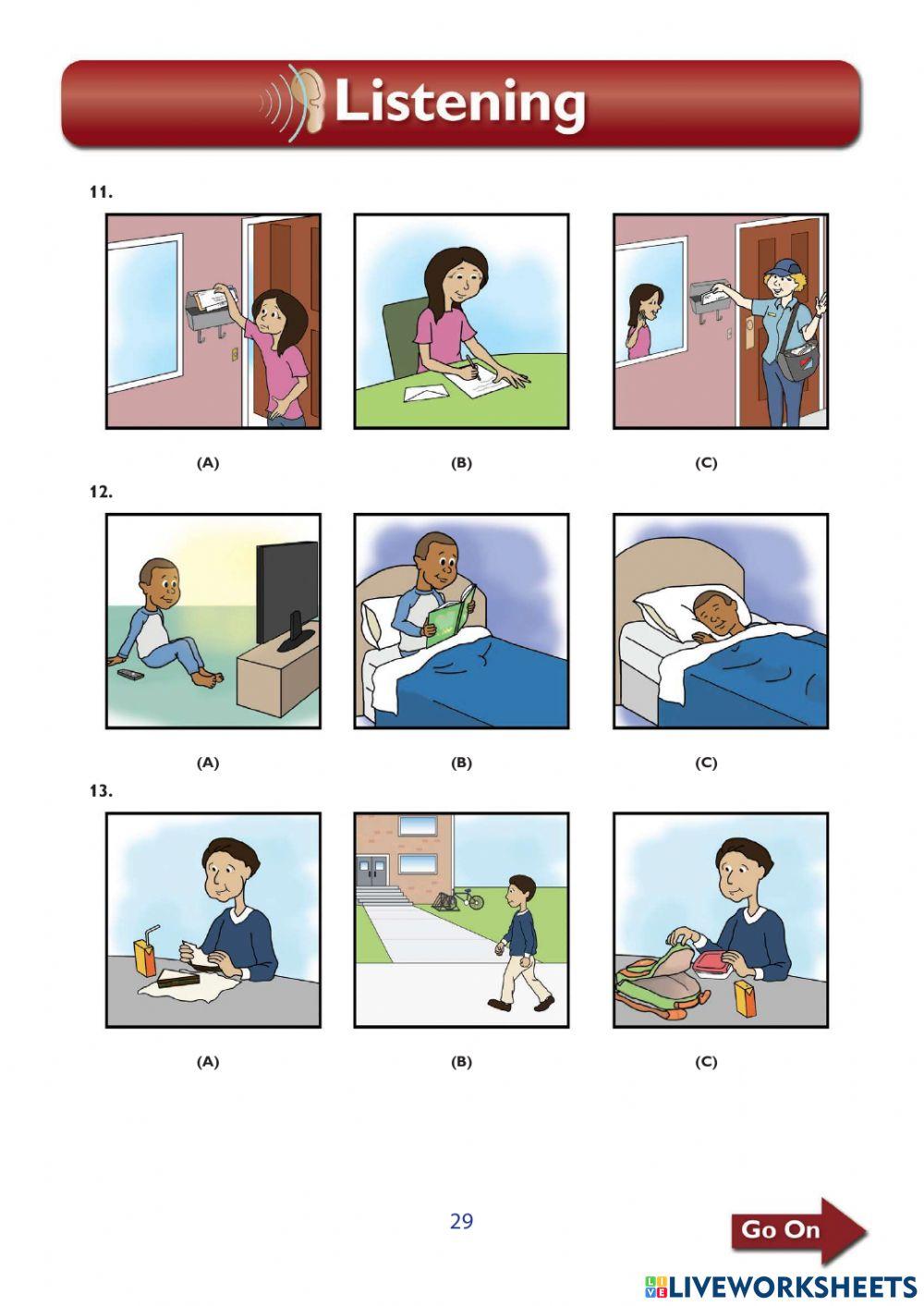 Listening

11.

(A) (B) (C)

12.

(A) (B) (C)

13.

(A) (B) (C)

29

Go On

LIVEWORKSHEETS