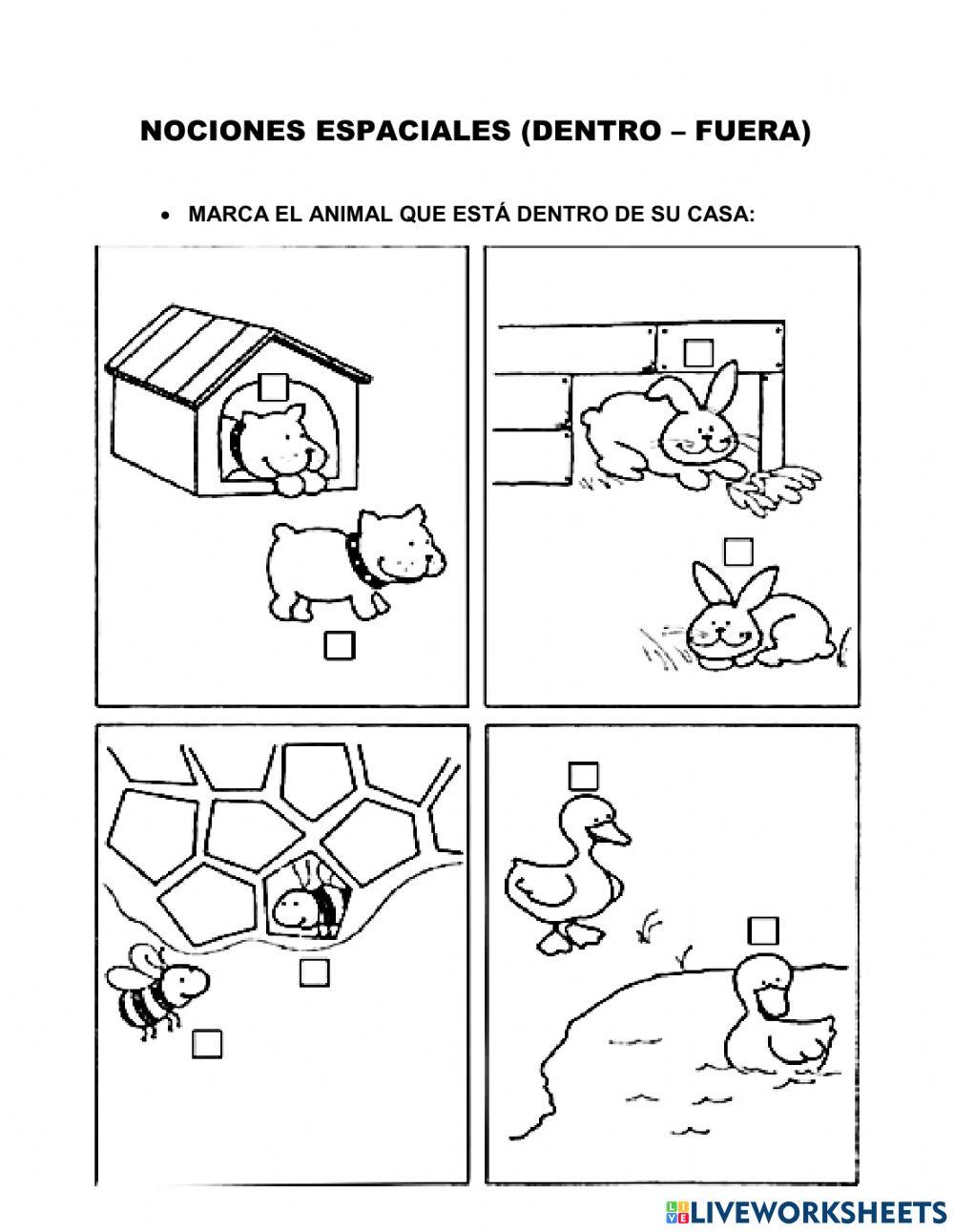 NOCIONES ESPACIALES (DENTRO – FUERA)

• MARCA EL ANIMAL QUE ESTÁ DENTRO DE SU CASA:

LIVEWORKSHEETS