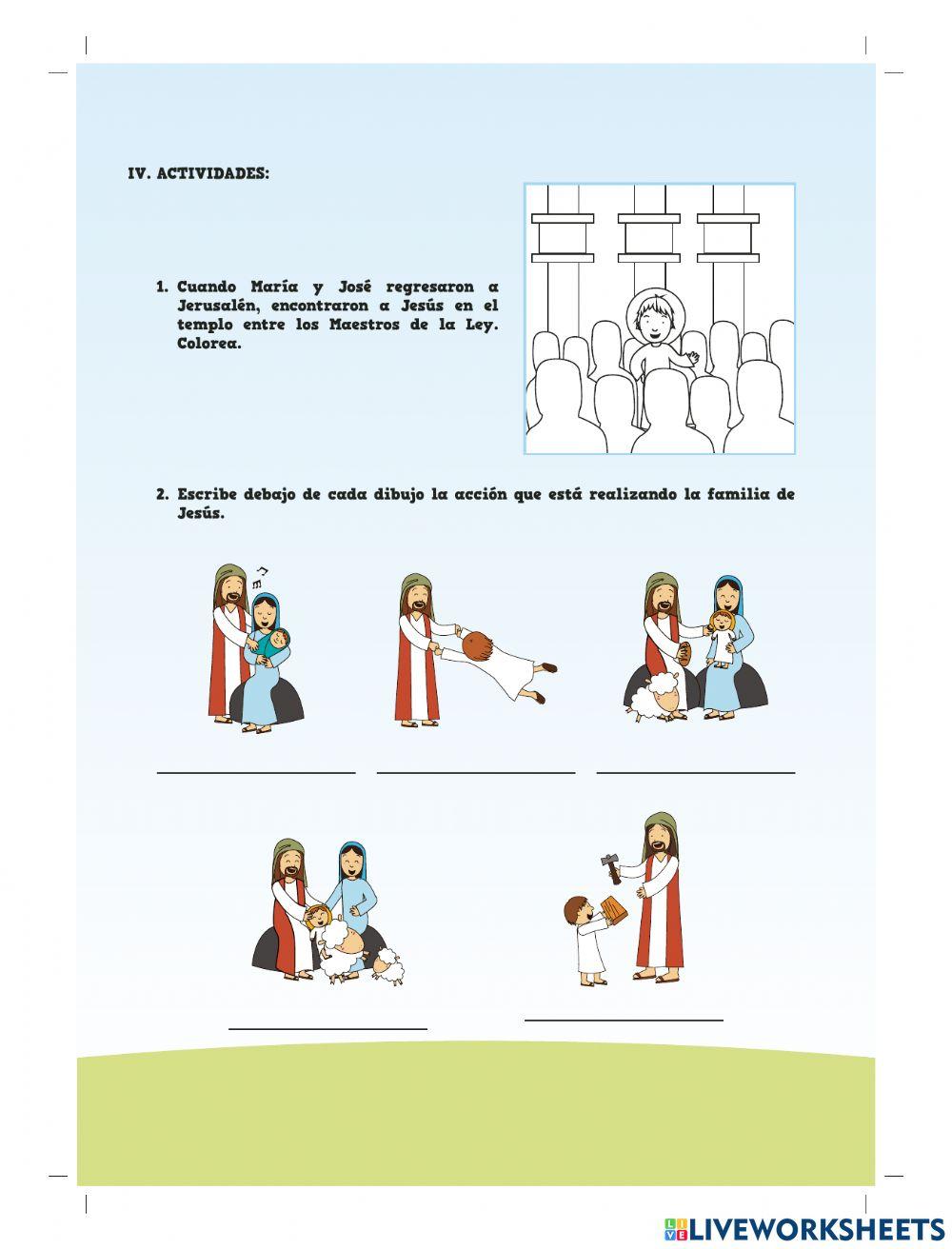 IV. ACTIVIDADES:

1. Cuando María y José regresaron a Jerusalén, encontraron a Jesús en el templo entre los Maestros de la Ley. Colorea.

2. Escribe debajo de cada dibujo la acción que está realizando la familia de Jesús.

LIVEWORKSHEETS