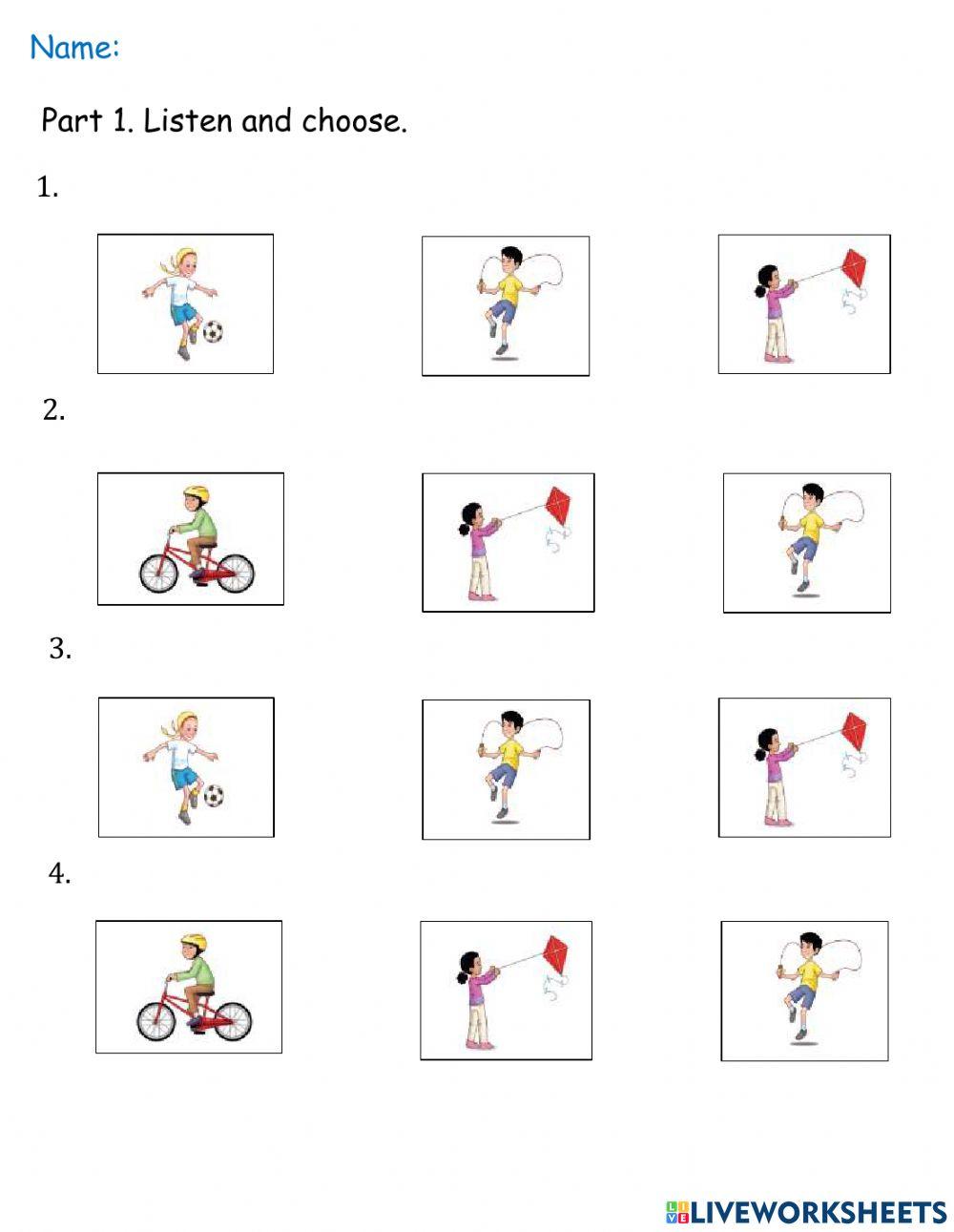 Name:

Part 1. Listen and choose.

1.

2.

3.

4.

LIVEWORKSHEETS