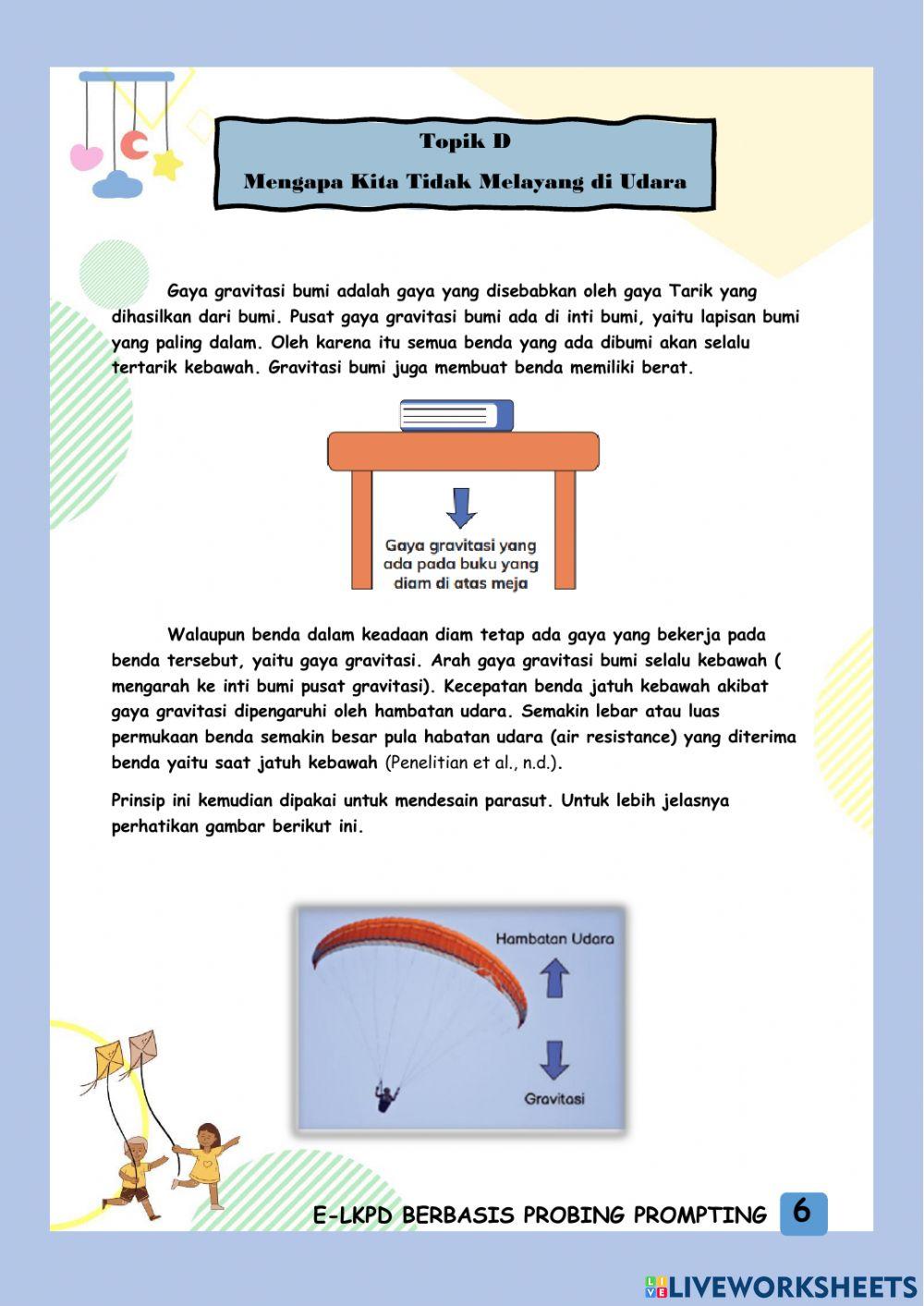 Topik D
Mengapa Kita Tidak Melayang di Udara

Gaya gravitasi bumi adalah gaya yang disebabkan oleh gaya Tarik yang dihasilkan dari bumi. Pusat gaya gravitasi bumi ada di inti bumi, yaitu lapisan bumi yang paling dalam. Oleh karena itu semua benda yang ada dibumi akan selalu tertarik kebawah. Gravitasi bumi juga membuat benda memiliki berat.

Gaya gravitasi yang ada pada buku yang diam di atas meja

Walaupun benda dalam keadaan diam tetap ada gaya yang bekerja pada benda tersebut, yaitu gaya gravitasi. Arah gaya gravitasi bumi selalu kebawah ( mengarah ke inti bumi pusat gravitasi). Kecepatan benda jatuh kebawah akibat gaya gravitasi dipengaruhi oleh hambatan udara. Semakin lebar atau luas permukaan benda semakin besar pula habatan udara (air resistance) yang diterima benda yaitu saat jatuh kebawah (Penelitian et al., n.d.).

Prinsip ini kemudian dipakai untuk mendesain parasut. Untuk lebih jelasnya perhatikan gambar berikut ini.

Hambatan Udara

Gravitasi

E-LKPD BERBASIS PROBING PROMPTING 6

LIVEWORKSHEETS