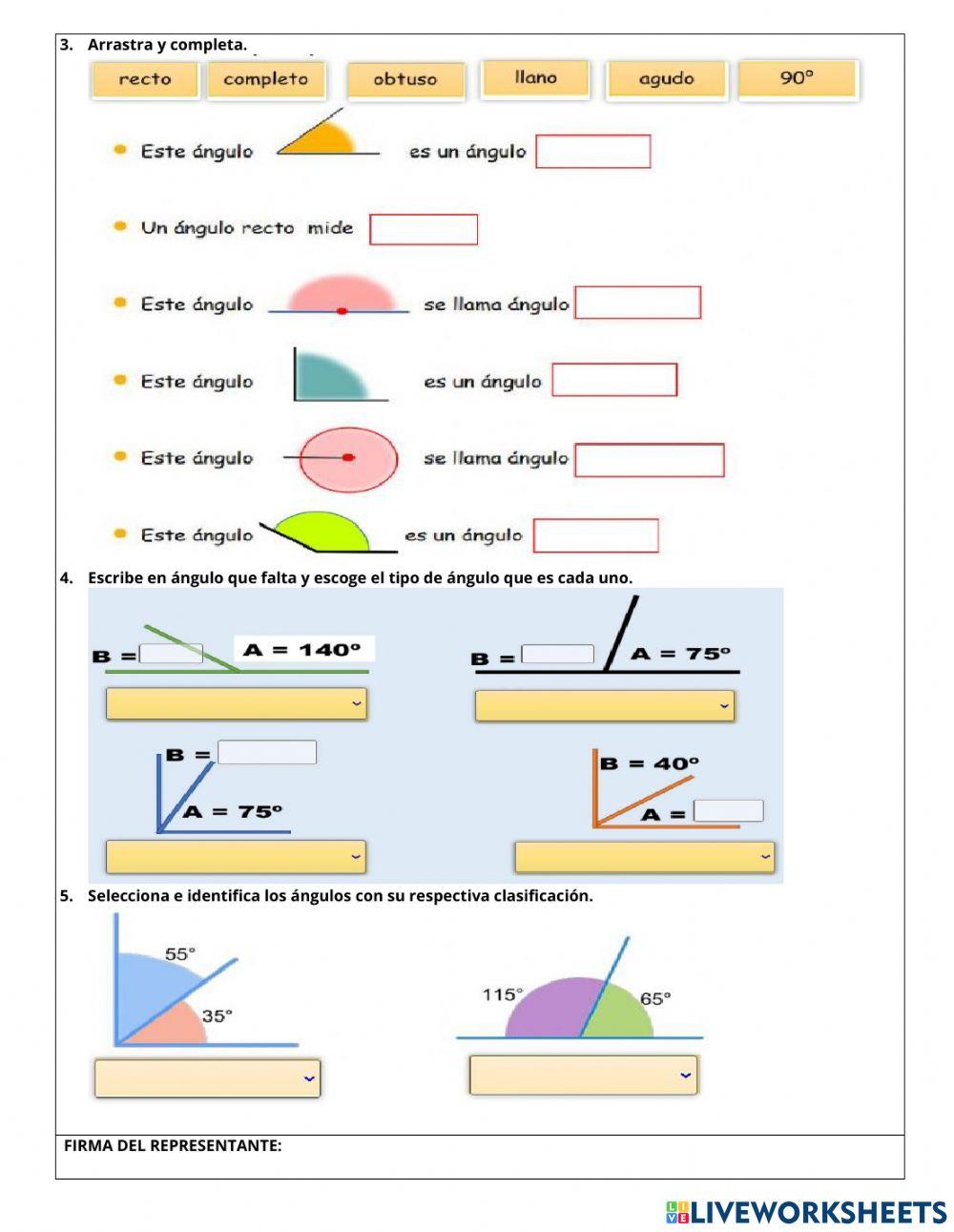 3. Arrastra y completa.

recto completo obtuso llano agudo 90°

Este ángulo es un ángulo

Un ángulo recto mide

Este ángulo se llama ángulo

Este ángulo es un ángulo

Este ángulo se llama ángulo

Este ángulo es un ángulo

4. Escribe en ángulo que falta y escoge el tipo de ángulo que es cada uno.

B = A = 140°

B = A = 75°

B =
A = 75°

B = 40°
A =

5. Selecciona e identifica los ángulos con su respectiva clasificación.

55°
35°

115°
65°

FIRMA DEL REPRESENTANTE:

LIVEWORKSHEETS