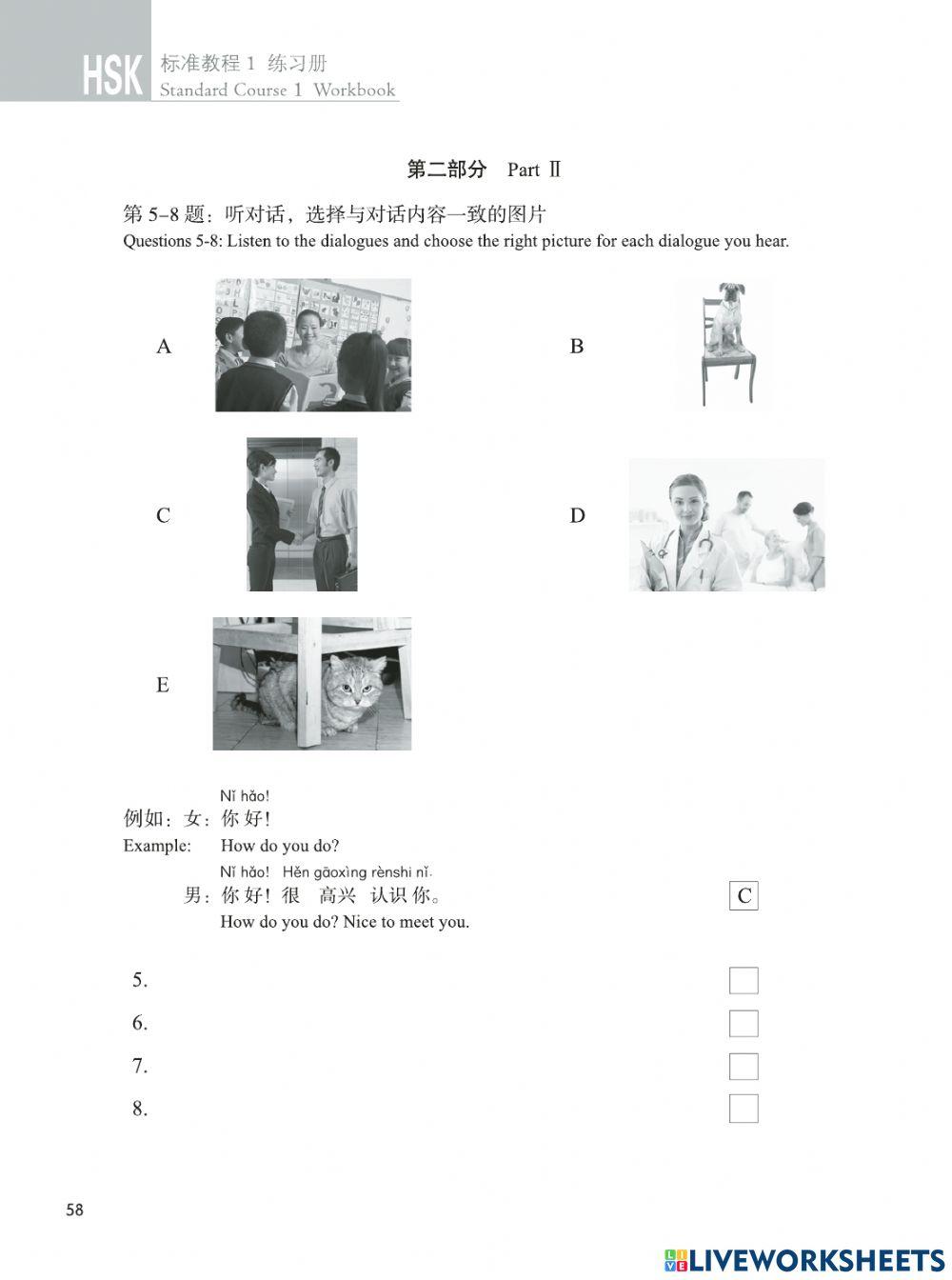 HSK 标准教程 1 练习册
Standard Course 1 Workbook

第二部分 Part Ⅱ

第 5-8 题：听对话，选择与对话内容一致的图片
Questions 5-8: Listen to the dialogues and choose the right picture for each dialogue you hear.

A

B

C

D

E

Nǐ hǎo!
例如：女：你 好！
Example: How do you do?
Nǐ hǎo! Hěn gāoxìng rènshi nǐ.
男：你 好！很 高兴 认识 你。
How do you do? Nice to meet you.

C

5.
6.
7.
8.

58

LIVEWORKSHEETS