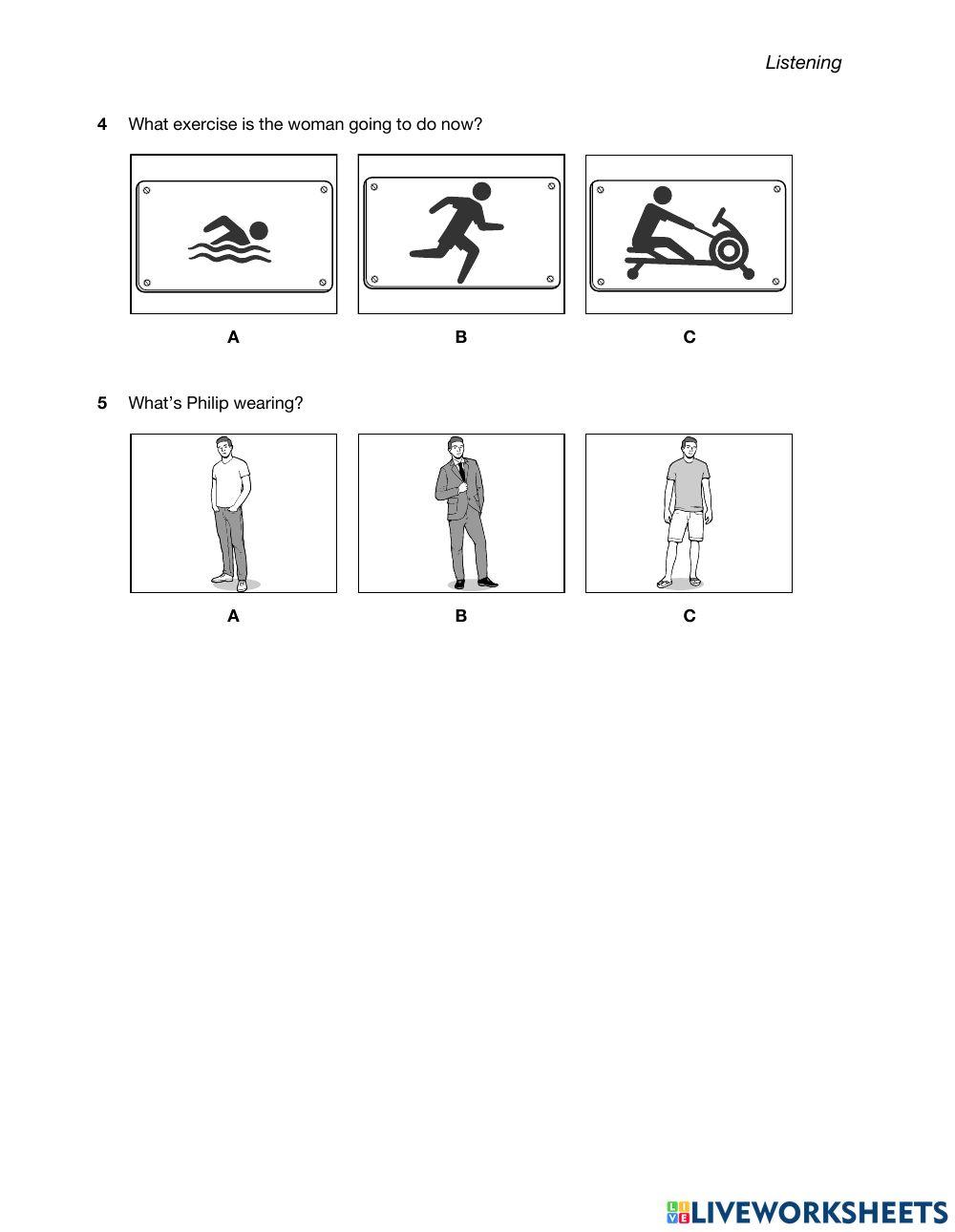 Listening

4 What exercise is the woman going to do now?

A B C

5 What's Philip wearing?

A B C

LIVEWORKSHEETS