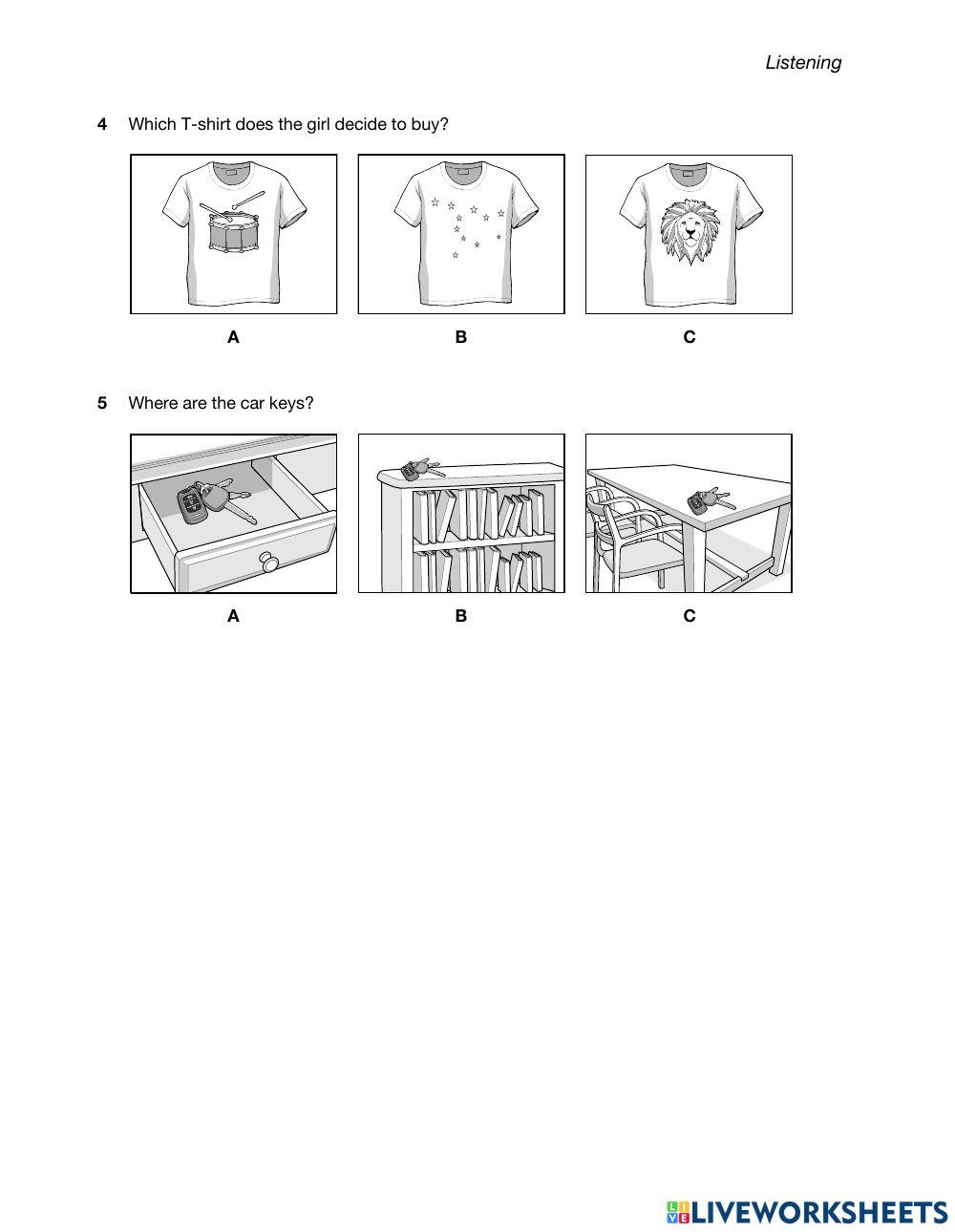 Listening

4 Which T-shirt does the girl decide to buy?

A

B

C

5 Where are the car keys?

A

B

C

LIVEWORKSHEETS