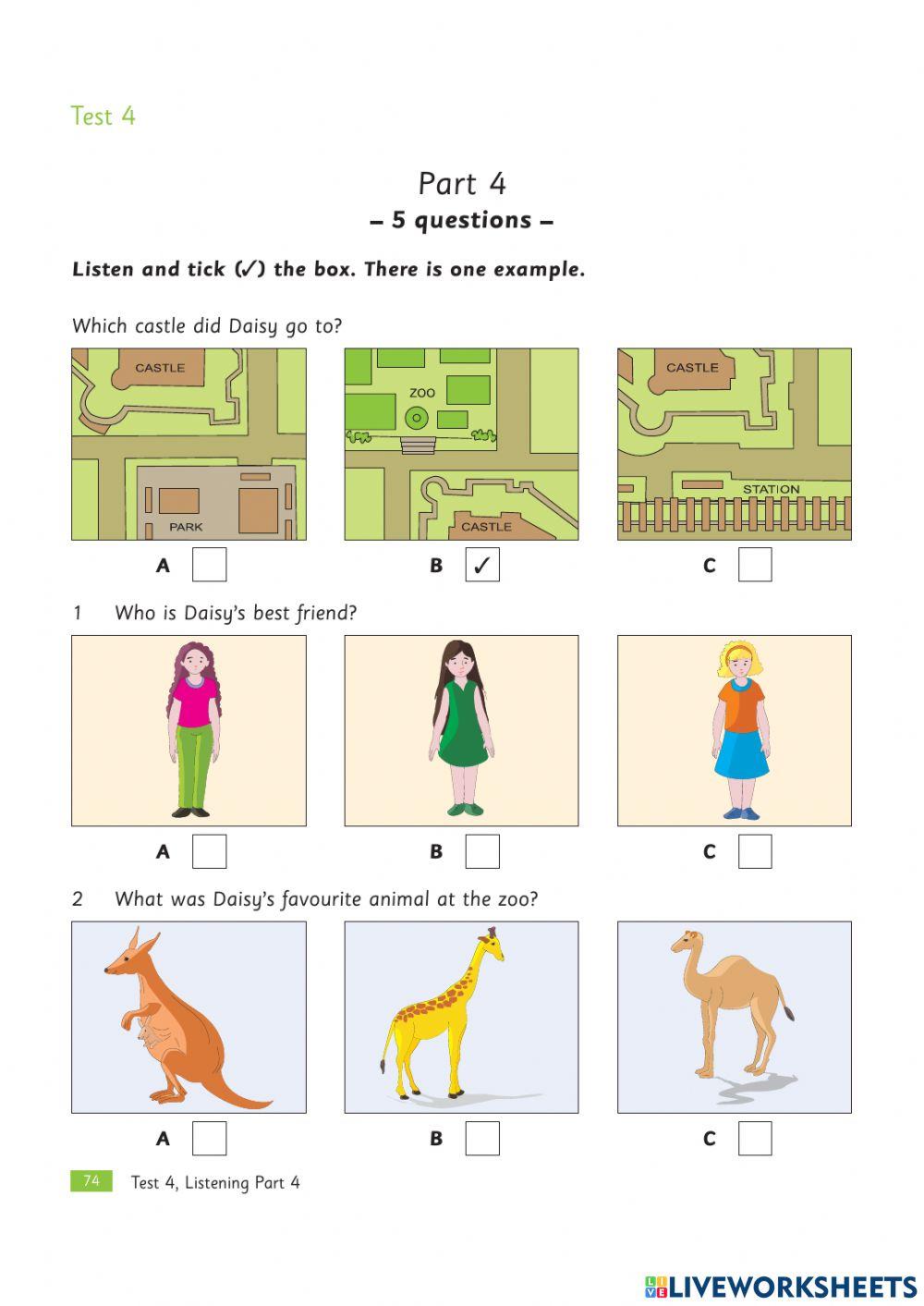 Test 4

Part 4
– 5 questions –

Listen and tick (✓) the box. There is one example.

Which castle did Daisy go to?

CASTLE
PARK
ZOO
CASTLE
CASTLE
STATION

A
B ✓
C

1 Who is Daisy's best friend?

A
B
C

2 What was Daisy's favourite animal at the zoo?

A
B
C

74 Test 4, Listening Part 4

LIVEWORKSHEETS