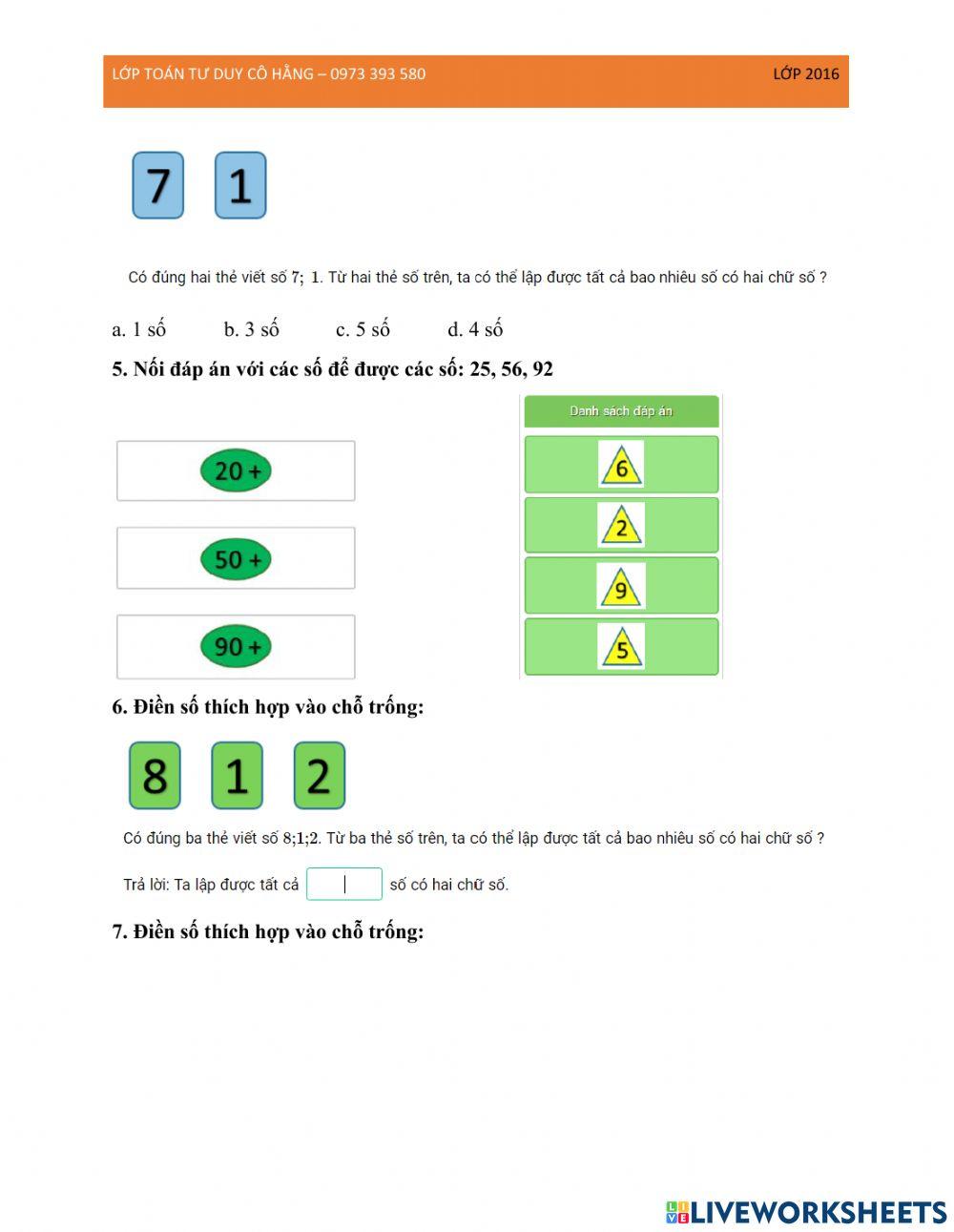 LỚP TOÁN TƯ DUY CÔ HẰNG – 0973 393 580 LỚP 2016

7 1

Có đúng hai thẻ viết số 7; 1. Từ hai thẻ số trên, ta có thể lập được tất cả bao nhiêu số có hai chữ số ?

a. 1 số b. 3 số c. 5 số d. 4 số

5. Nối đáp án với các số để được các số: 25, 56, 92

20 +

50 +

90 +

Danh sách đáp án

6

2

9

5

6. Điền số thích hợp vào chỗ trống:

8 1 2

Có đúng ba thẻ viết số 8;1;2. Từ ba thẻ số trên, ta có thể lập được tất cả bao nhiêu số có hai chữ số ?

Trả lời: Ta lập được tất cả số có hai chữ số.

7. Điền số thích hợp vào chỗ trống:

LIVEWORKSHEETS